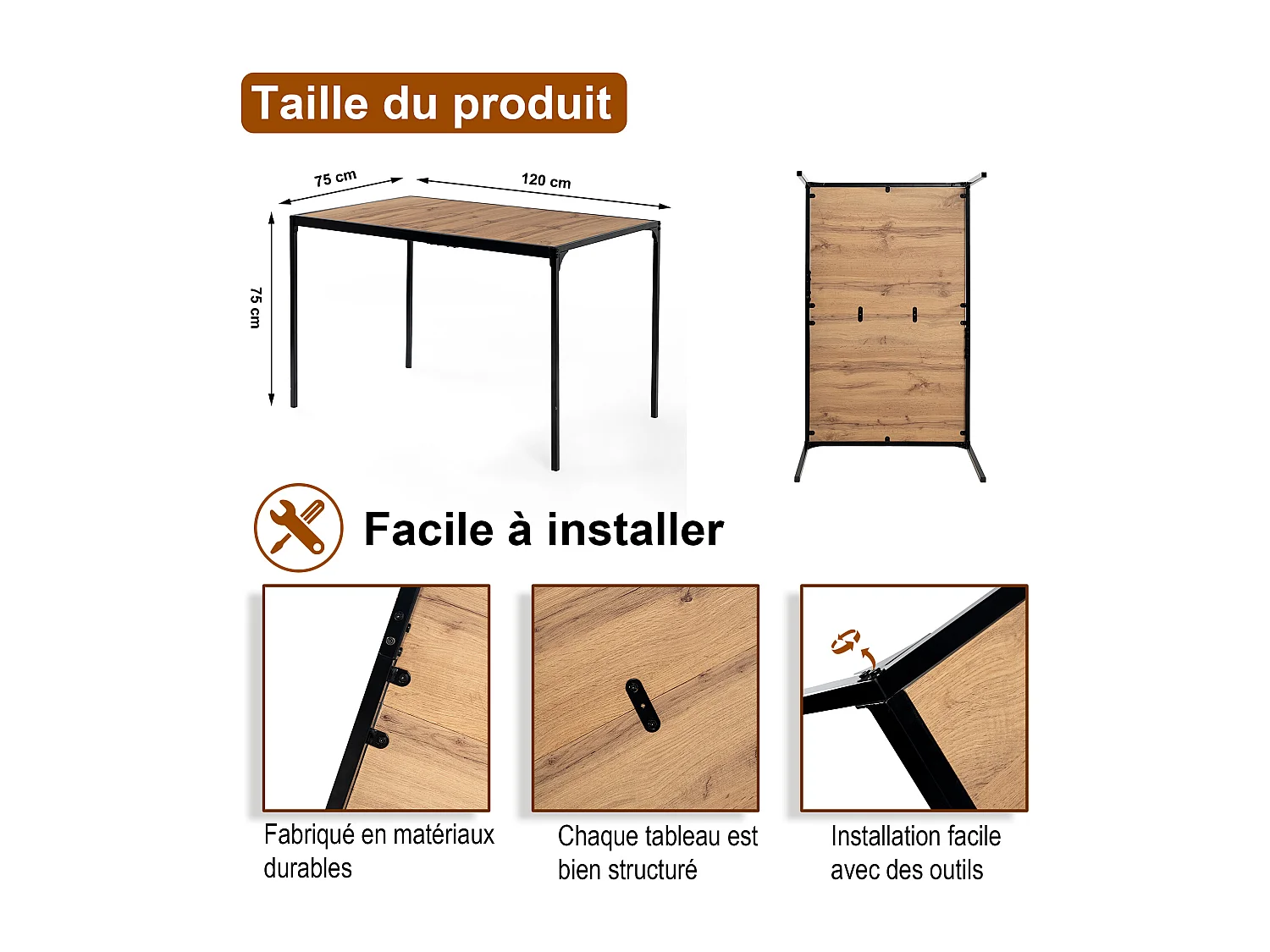 Taille du produit

75 cm

120 cm

75 cm

Facile à installer

Fabriqué en matériaux durables

Chaque tableau est bien structuré

Installation facile avec des outils