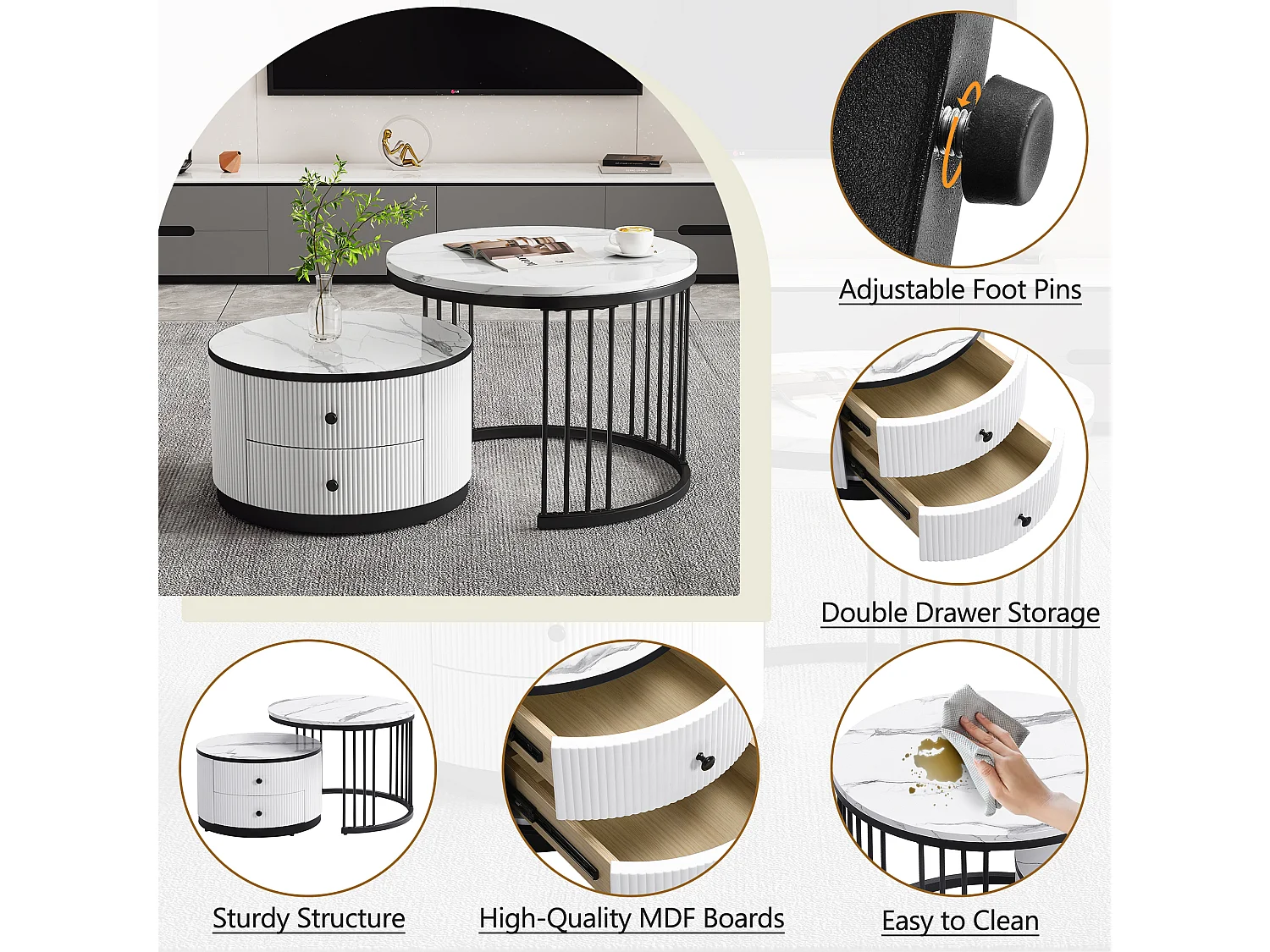 Adjustable Foot Pins

Double Drawer Storage

Sturdy Structure

High-Quality MDF Boards

Easy to Clean