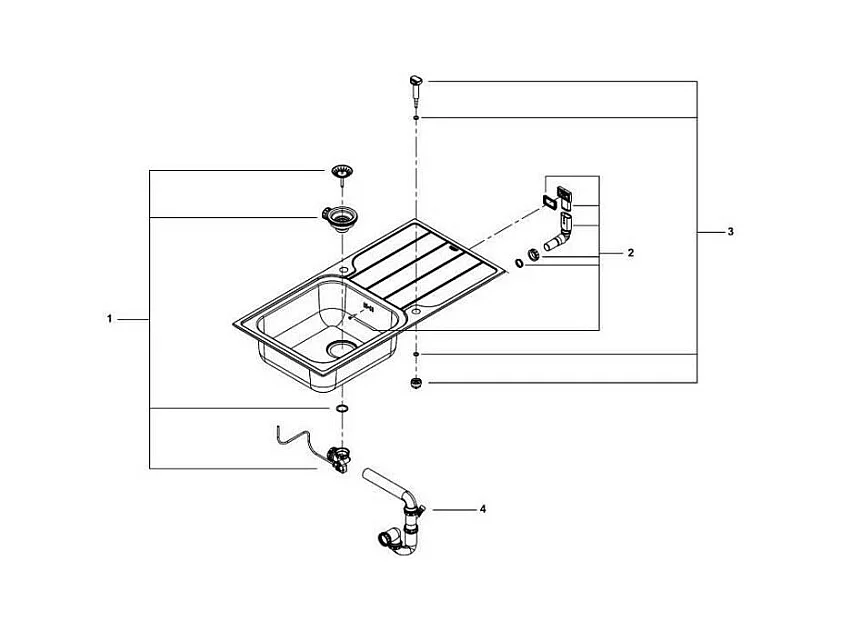 1

2

3

4