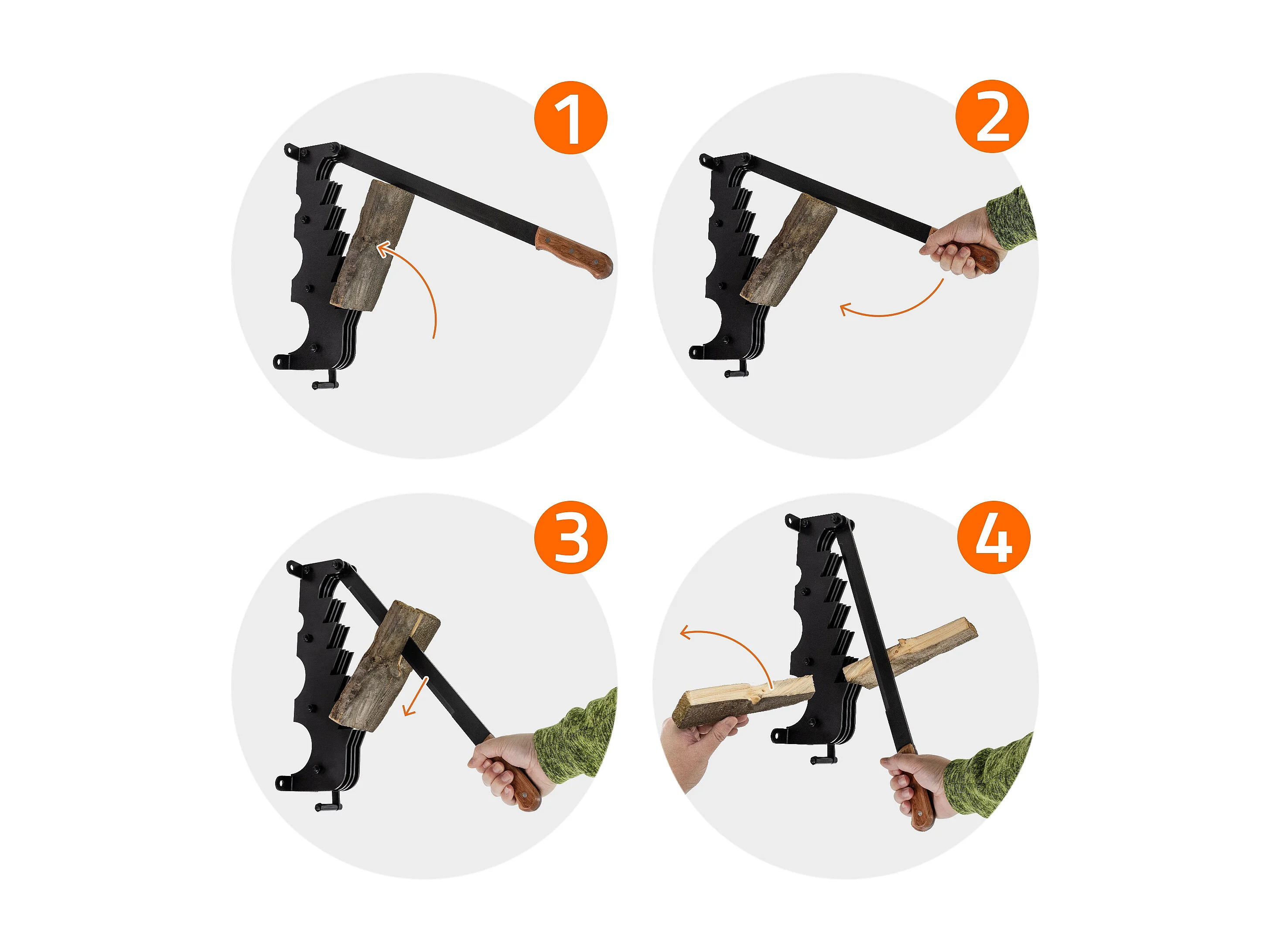 1

2

3

4