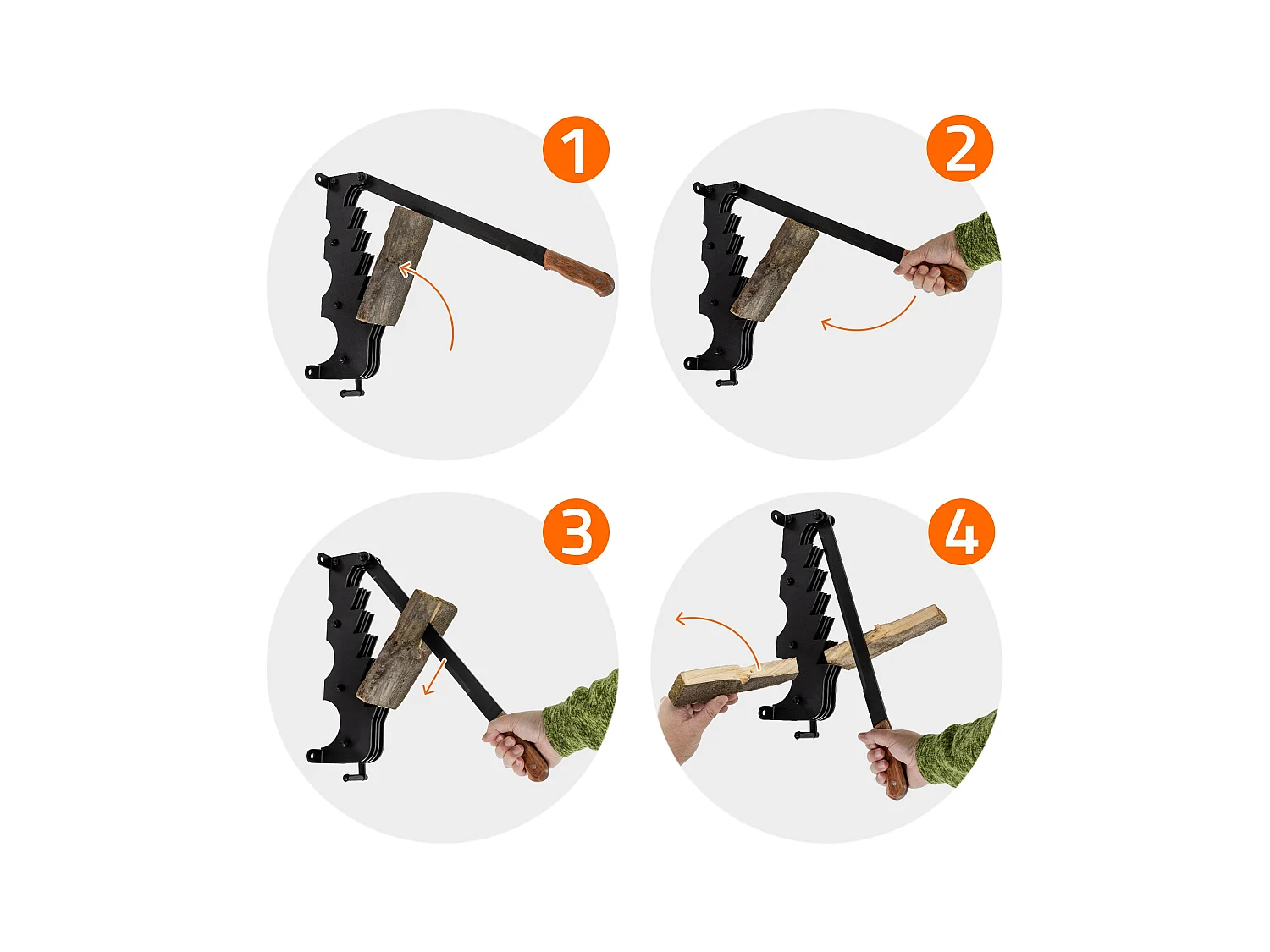 1

2

3

4