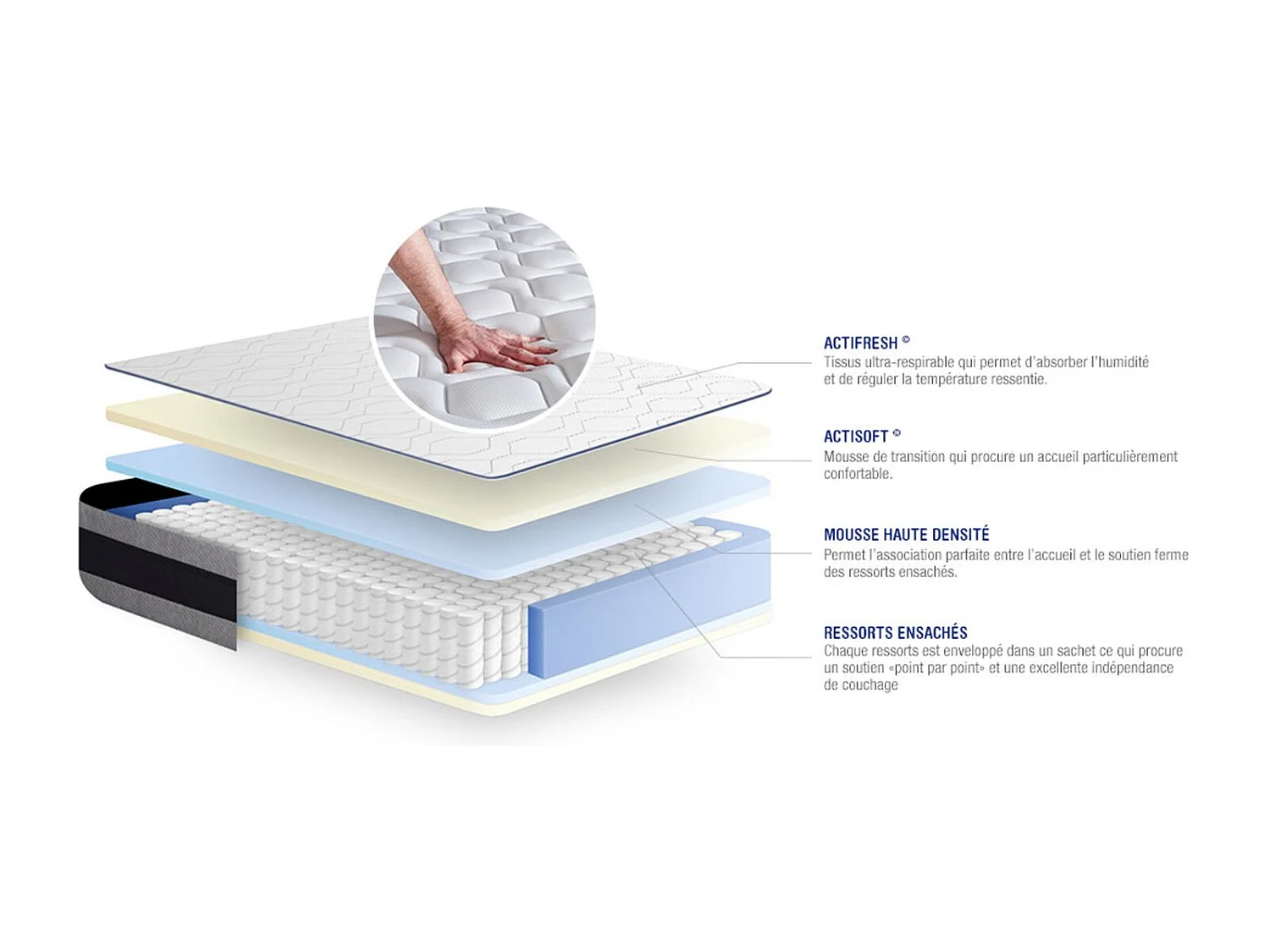 ACTIFRESH ©
Tissus ultra-respirable qui permet d'absorber l'humidité et de réguler la température ressentie.

ACTISOFT ©
Mousse de transition qui procure un accueil particulièrement confortable.

MOUSSE HAUTE DENSITÉ
Permet l'association parfaite entre l'accueil et le soutien ferme des ressorts ensachés.

RESSORTS ENSACHÉS
Chaque ressorts est enveloppé dans un sachet ce qui procure un soutien «point par point» et une excellente indépendance de couchage