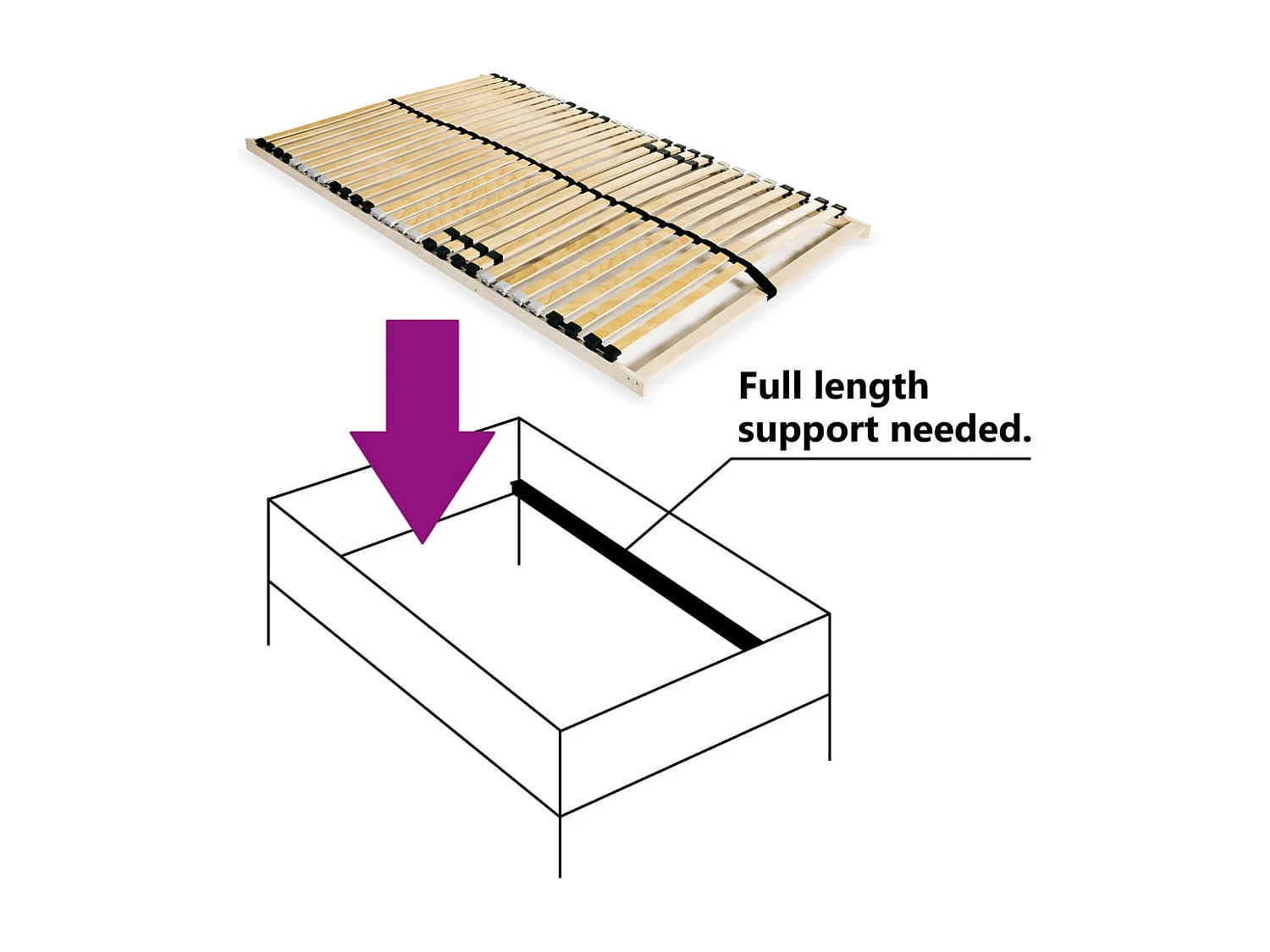 Full length support needed.