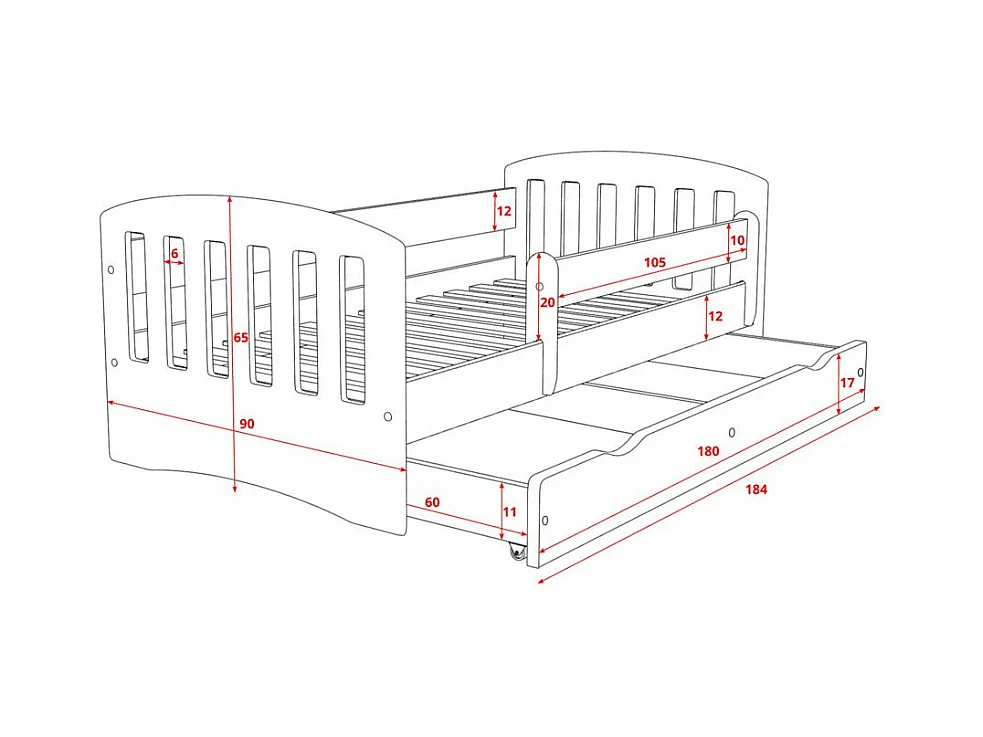 12
10
6
105
20
12
65
17
90
180
60
11
184