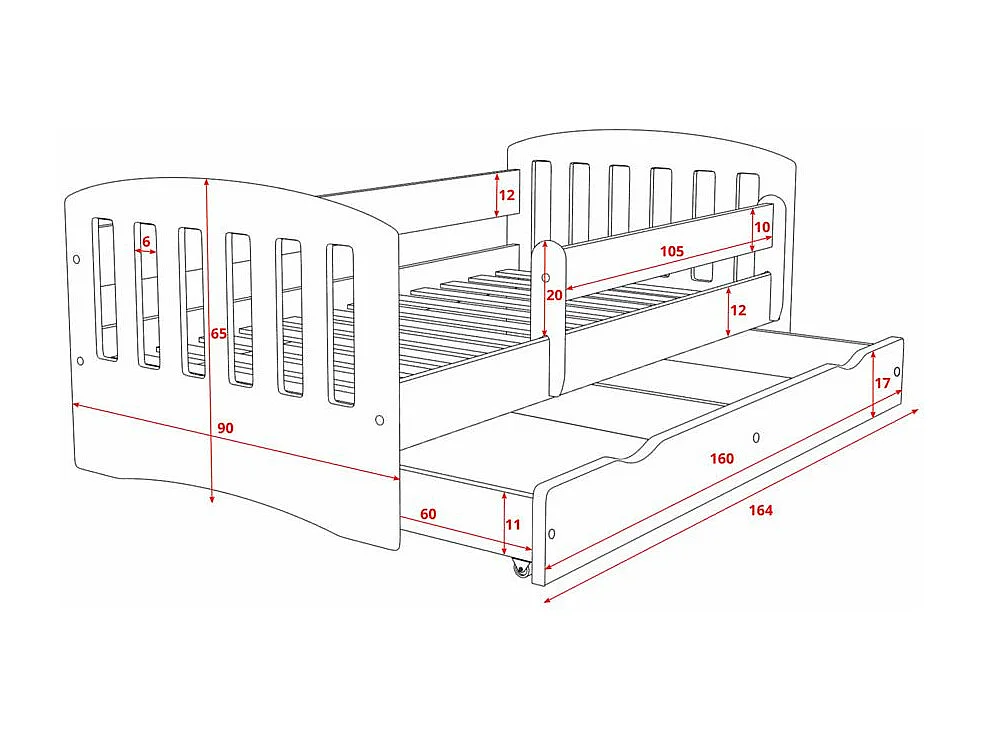 12
6
10
105
20
12
65
17
90
160
60
11
164