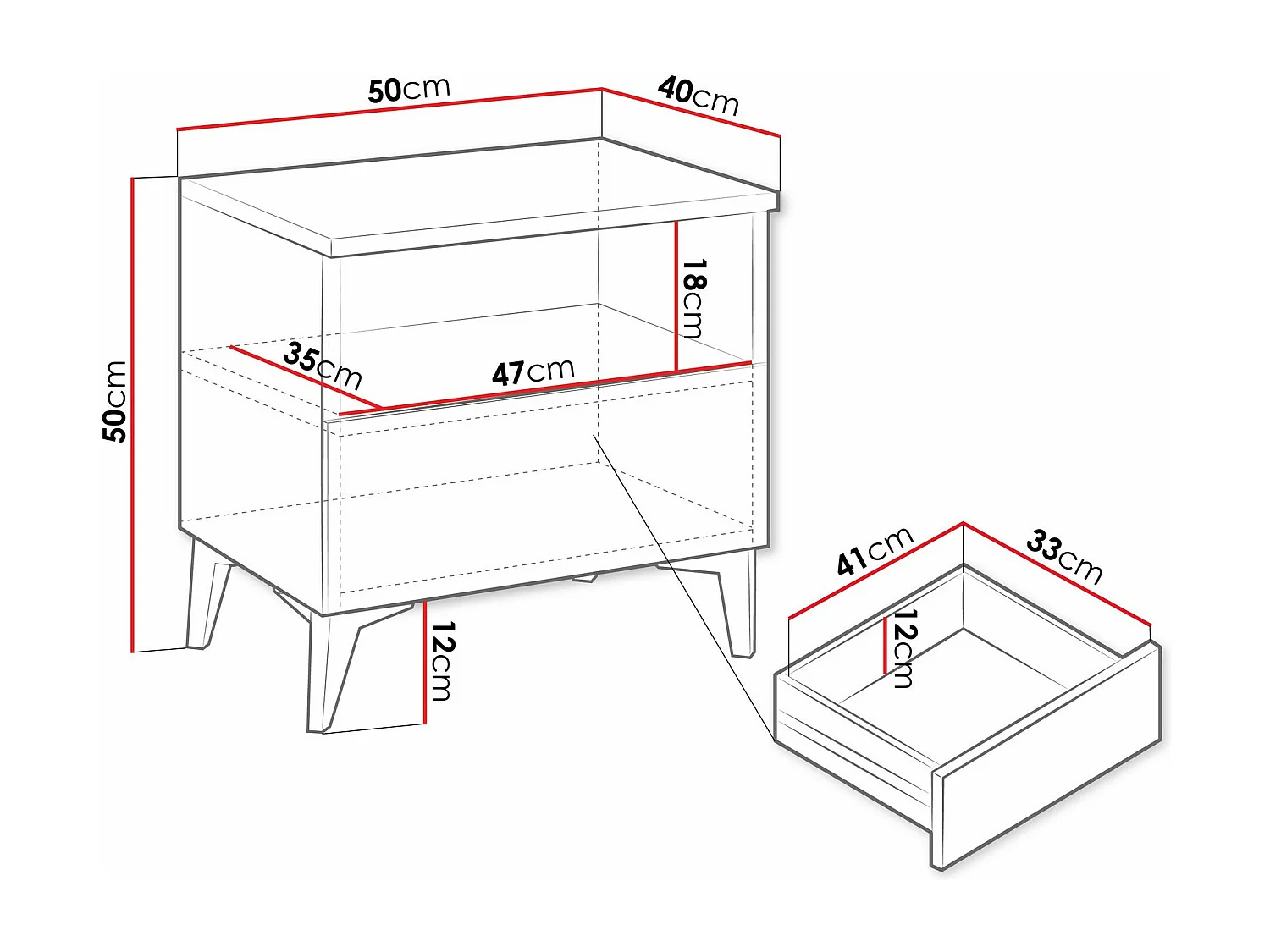 50cm

40cm

50cm

18cm

35cm

47cm

12cm

41cm

33cm

12cm