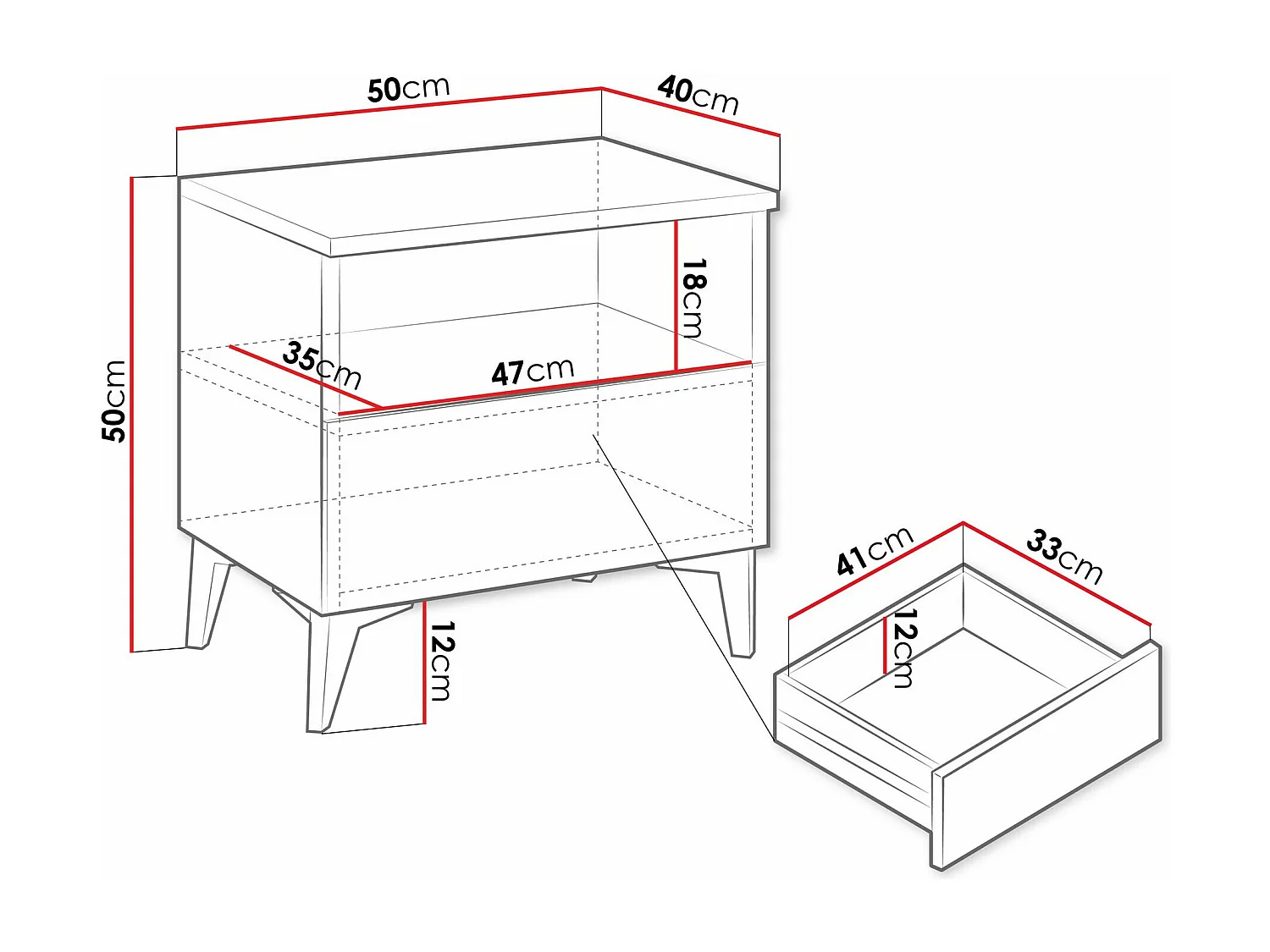 50cm
40cm
50cm
18cm
35cm
47cm
12cm
41cm
33cm
12cm