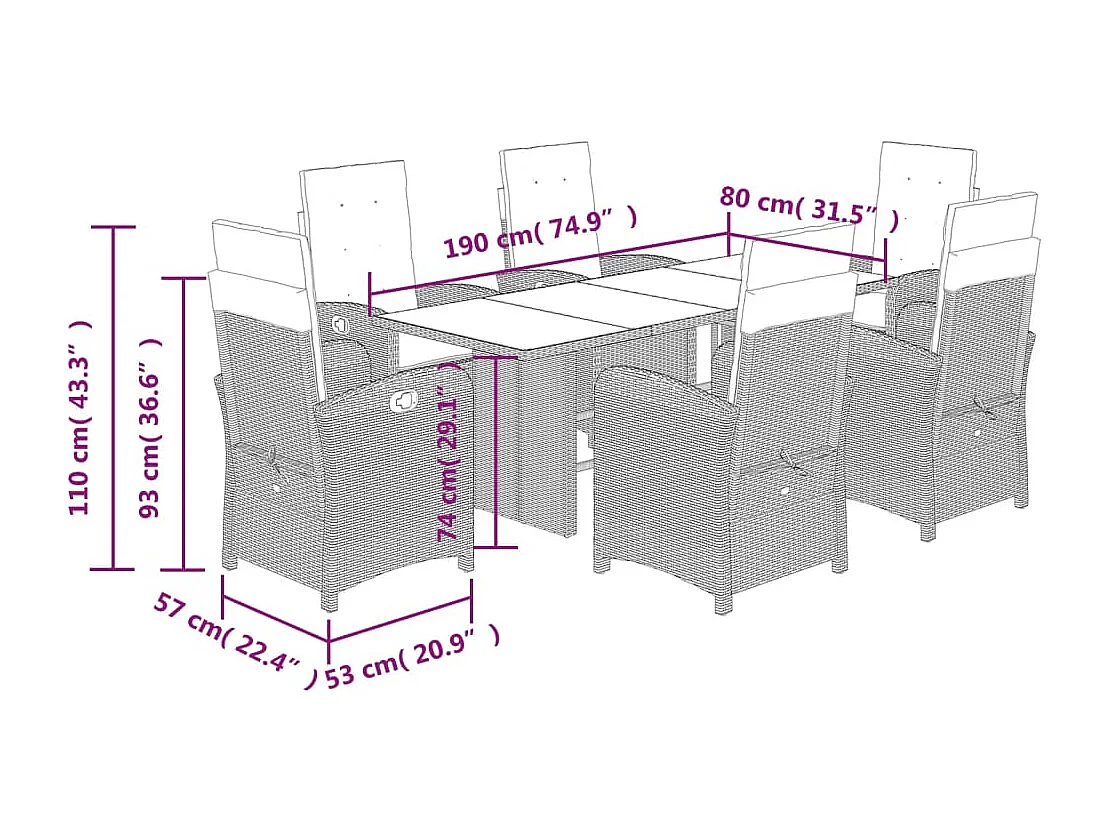 190 cm( 74.9" )

80 cm( 31.5" )

110 cm( 43.3" )

93 cm( 36.6" )

74 cm( 29.1" )

57 cm( 22.4" )

53 cm( 20.9" )