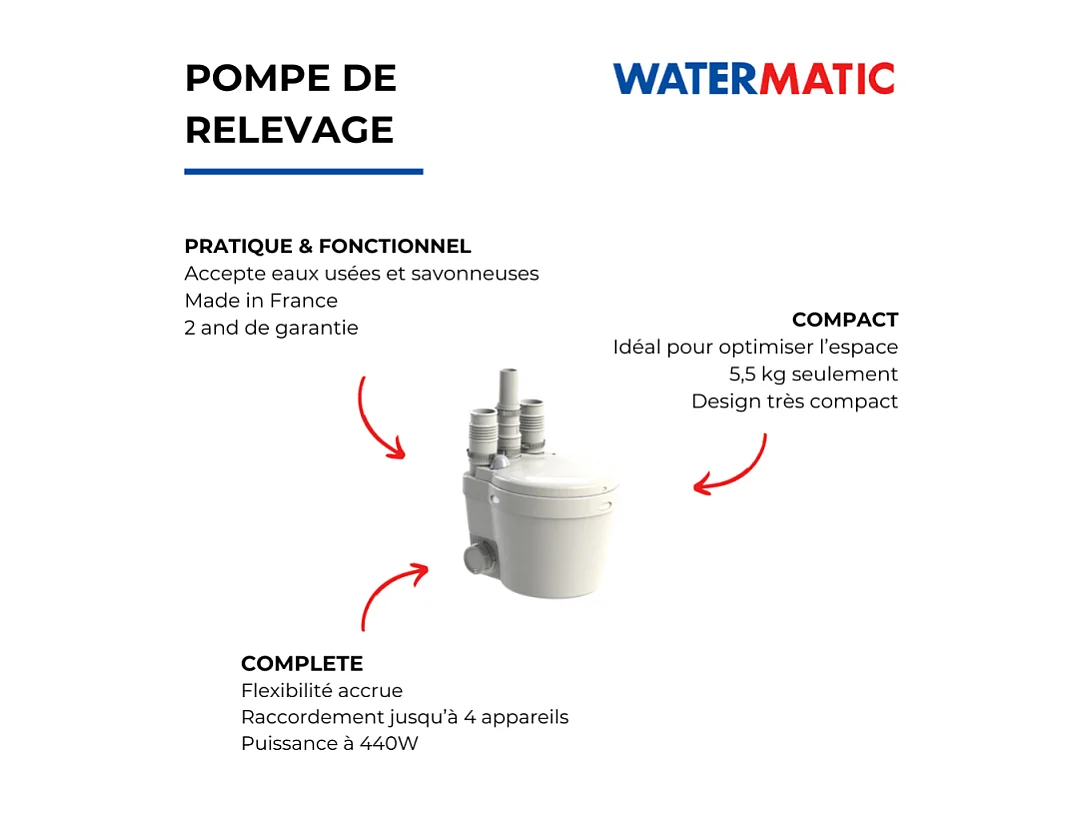 POMPE DE RELEVAGE

WATERMATIC

PRATIQUE & FONCTIONNEL
Accepte eaux usées et savonneuses
Made in France
2 and de garantie

COMPACT
Idéal pour optimiser l'espace
5,5 kg seulement
Design très compact

COMPLETE
Flexibilité accrue
Raccordement jusqu'à 4 appareils
Puissance à 440W