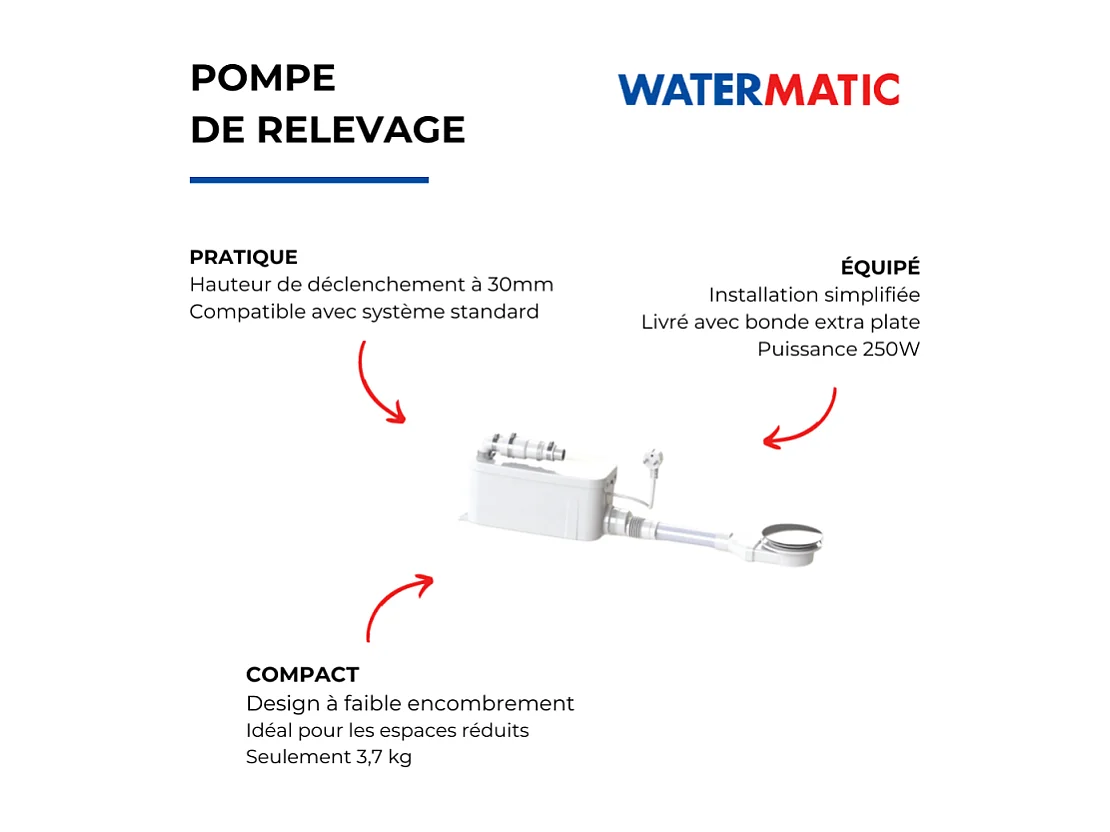 POMPE
DE RELEVAGE

WATERMATIC

PRATIQUE
Hauteur de déclenchement à 30mm
Compatible avec système standard

ÉQUIPÉ
Installation simplifiée
Livré avec bonde extra plate
Puissance 250W

COMPACT
Design à faible encombrement
Idéal pour les espaces réduits
Seulement 3,7 kg