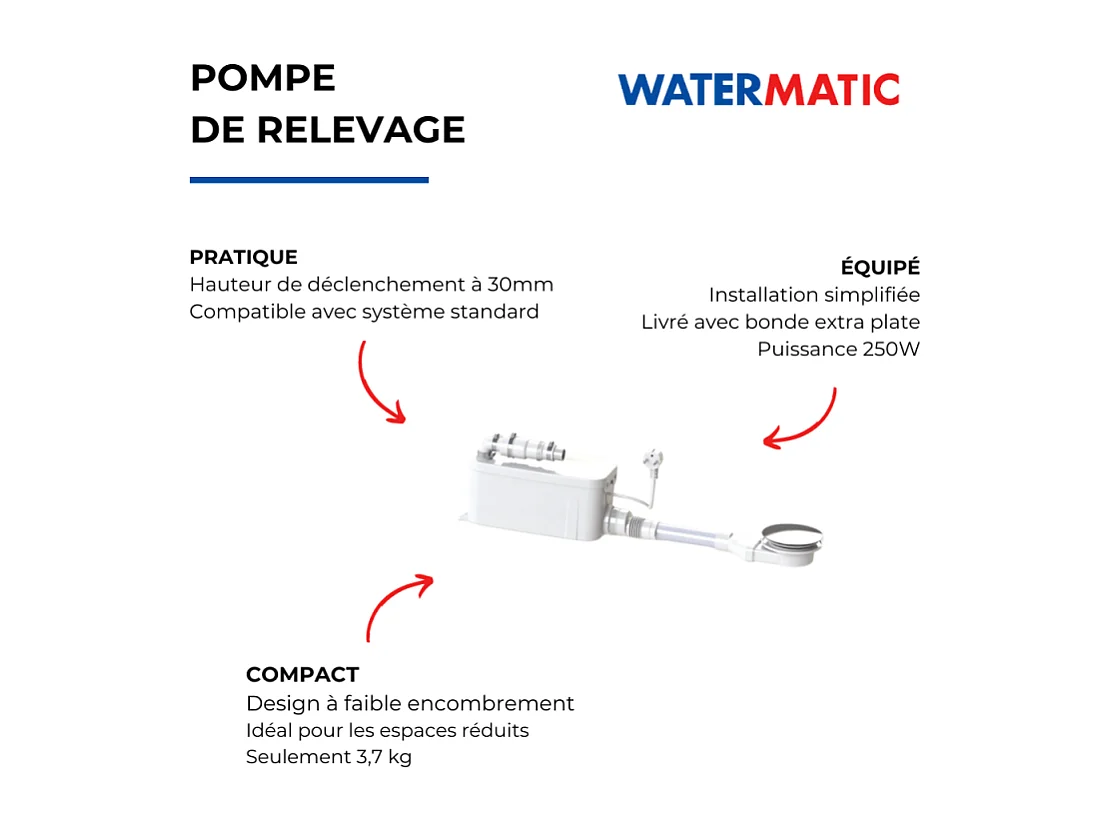 POMPE
DE RELEVAGE

WATERMATIC

PRATIQUE
Hauteur de déclenchement à 30mm
Compatible avec système standard

ÉQUIPÉ
Installation simplifiée
Livré avec bonde extra plate
Puissance 250W

COMPACT
Design à faible encombrement
Idéal pour les espaces réduits
Seulement 3,7 kg