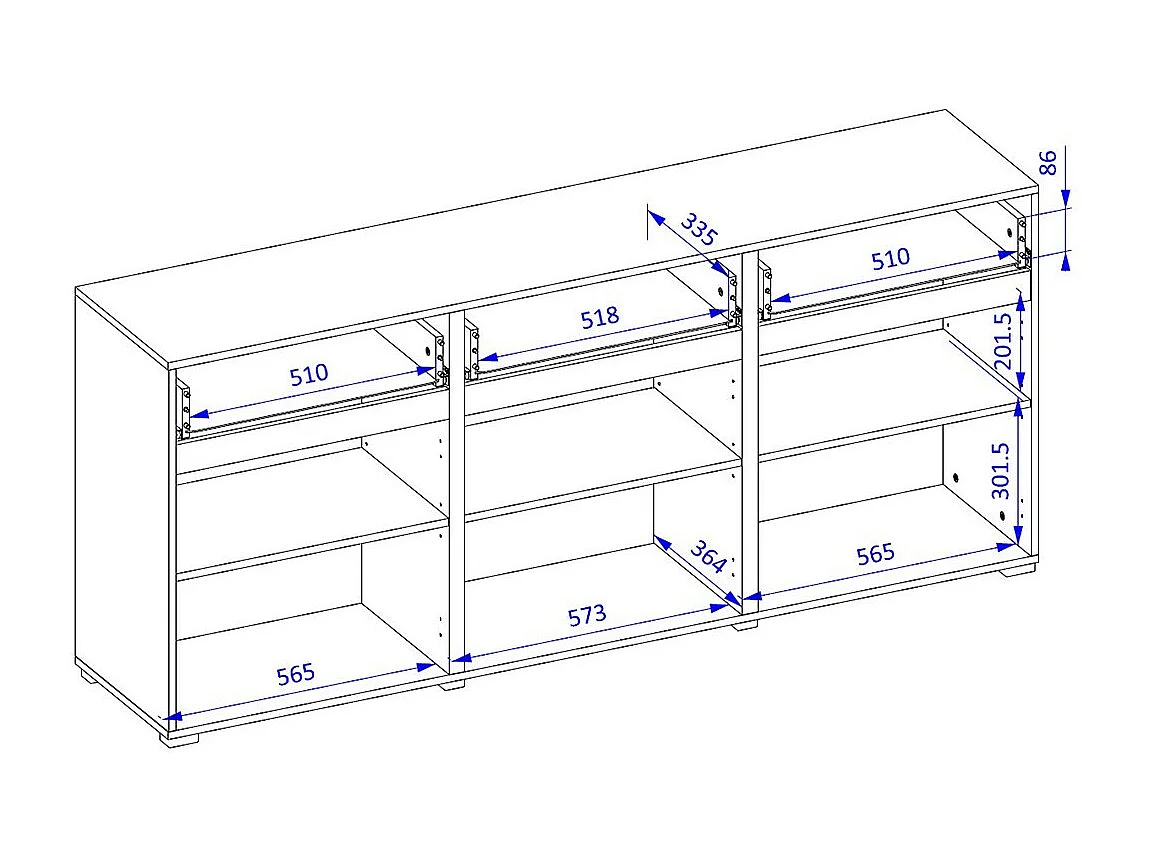 86
335
510
518
510
201.5
301.5
364
565
573
565