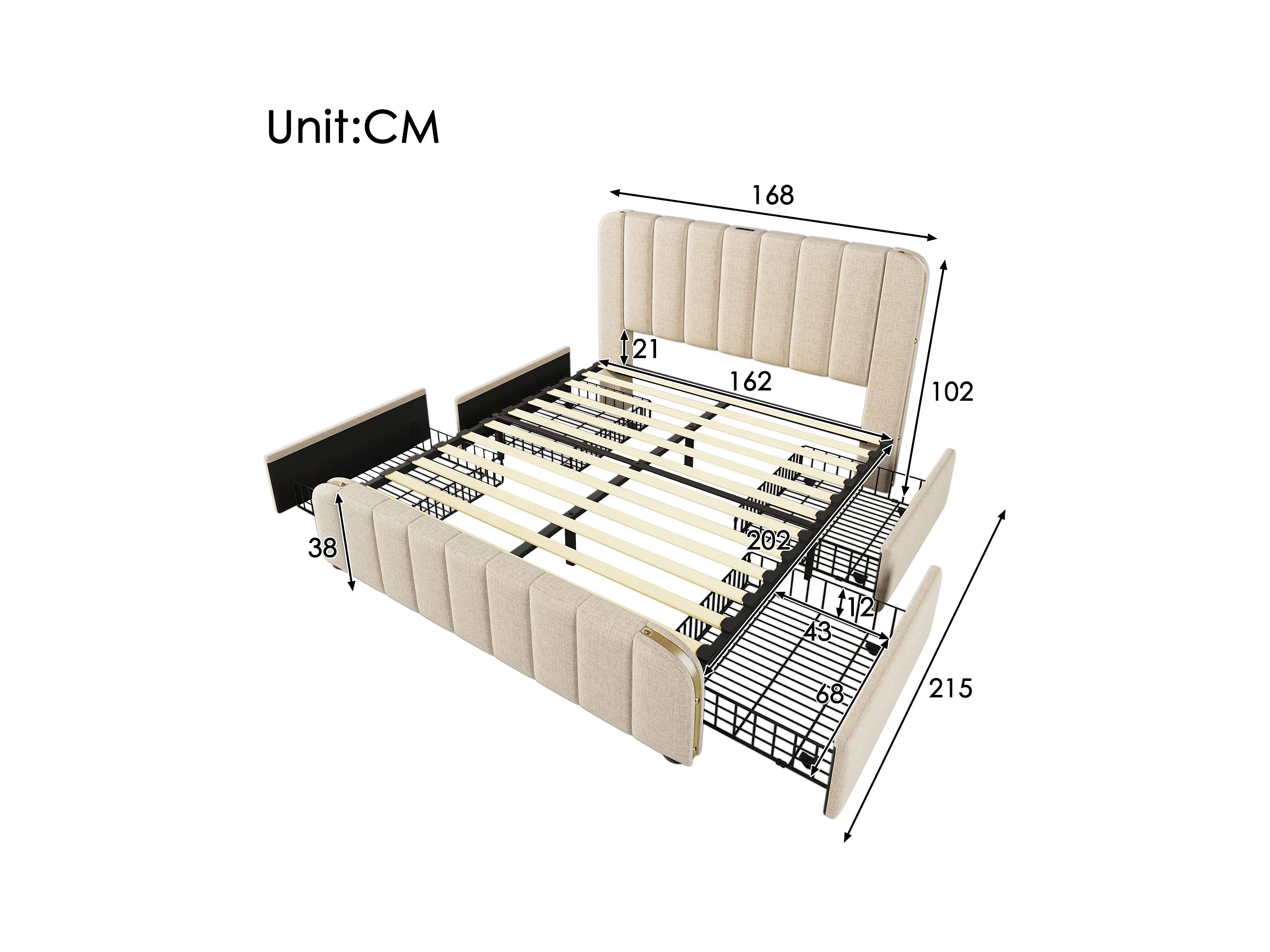 Unit:CM

168

21

162

102

38

202

12

43

68

215