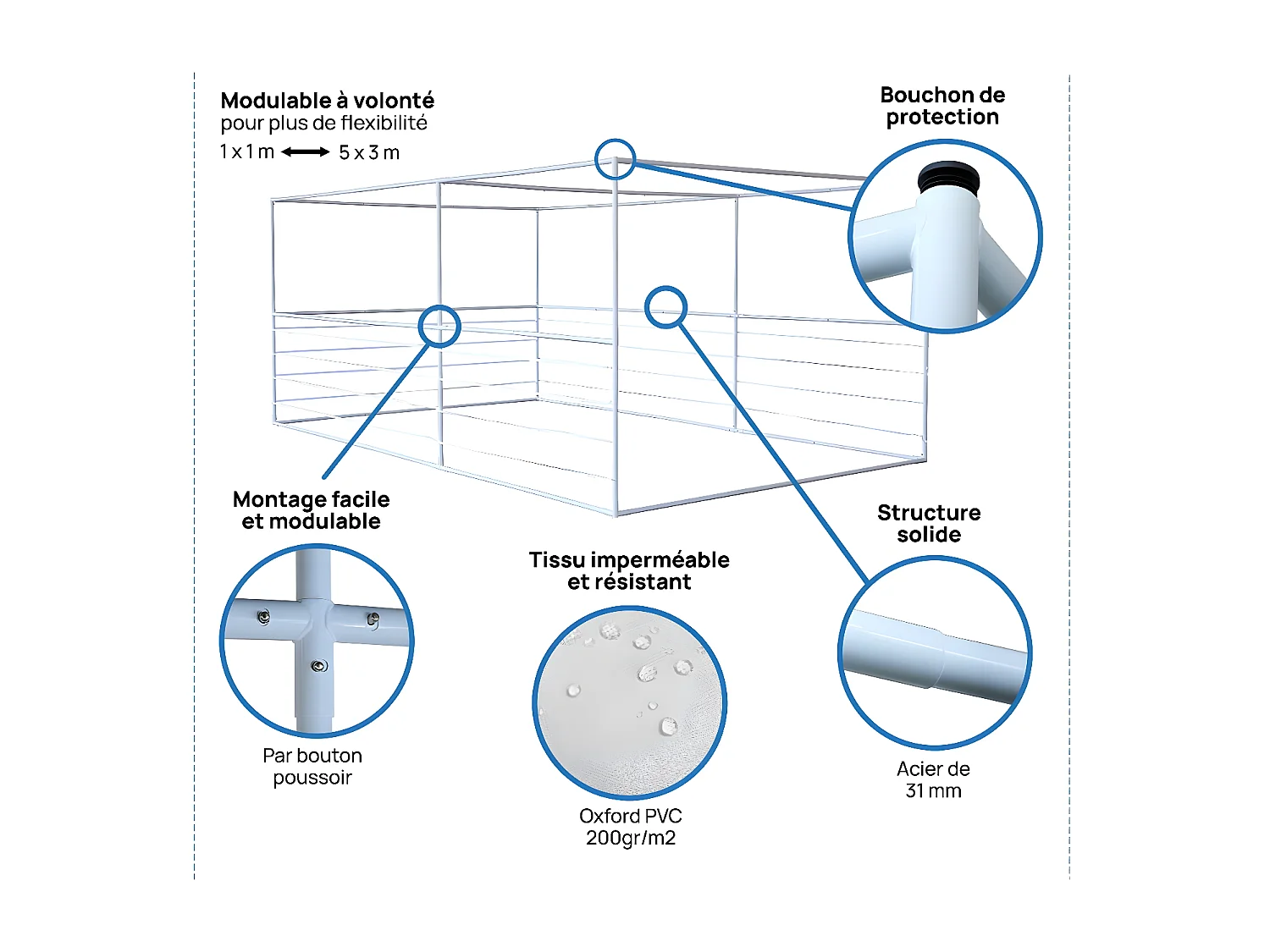 Modulable à volonté
pour plus de flexibilité
1 x 1 m ⟷ 5 x 3 m

Bouchon de protection

Montage facile et modulable

Par bouton poussoir

Tissu imperméable et résistant

Oxford PVC 200gr/m2

Structure solide

Acier de 31 mm