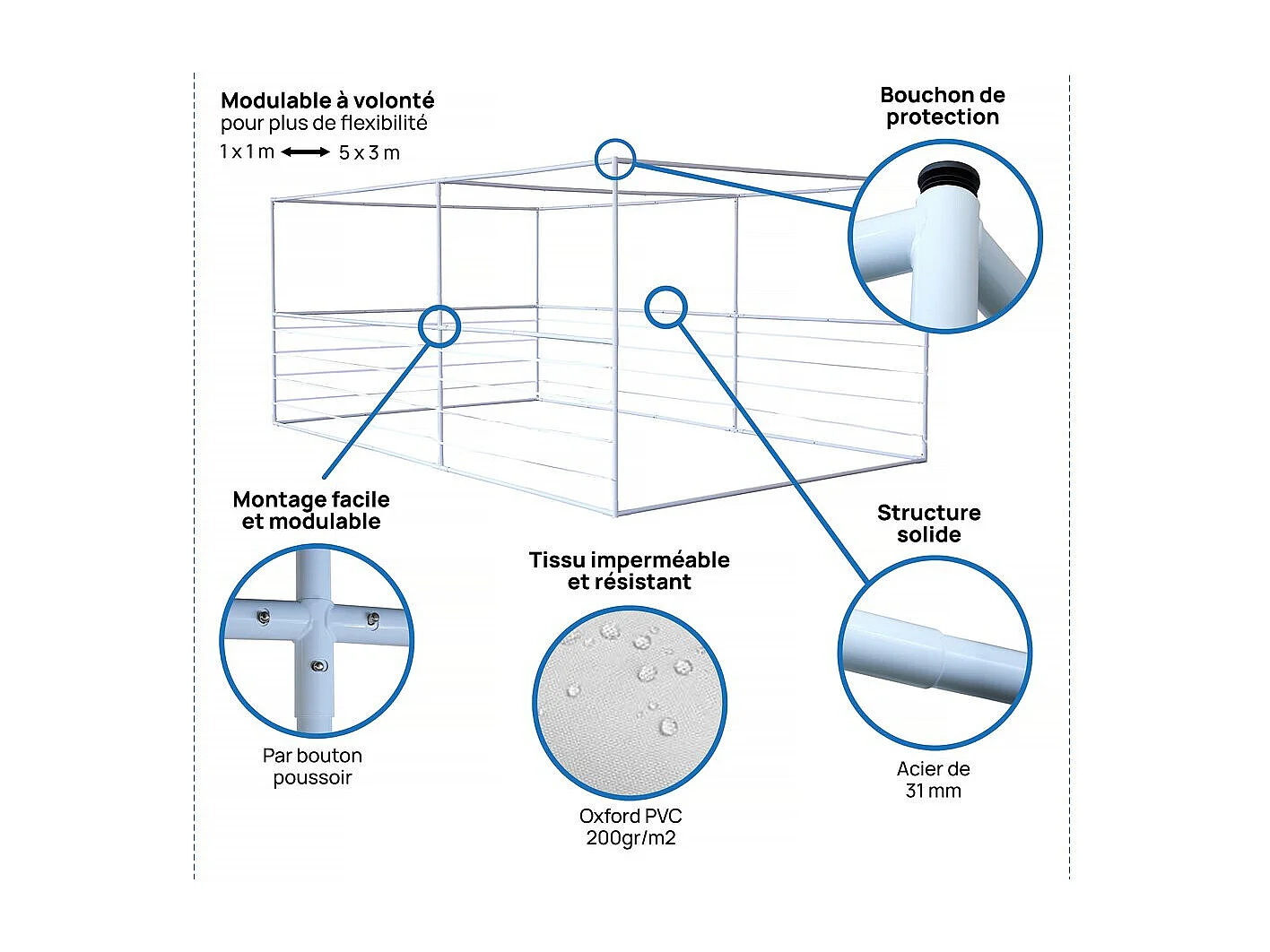 Modulable à volonté
pour plus de flexibilité
1 x 1 m ⟷ 5 x 3 m

Bouchon de protection

Montage facile et modulable

Par bouton poussoir

Tissu imperméable et résistant

Oxford PVC 200gr/m2

Structure solide

Acier de 31 mm