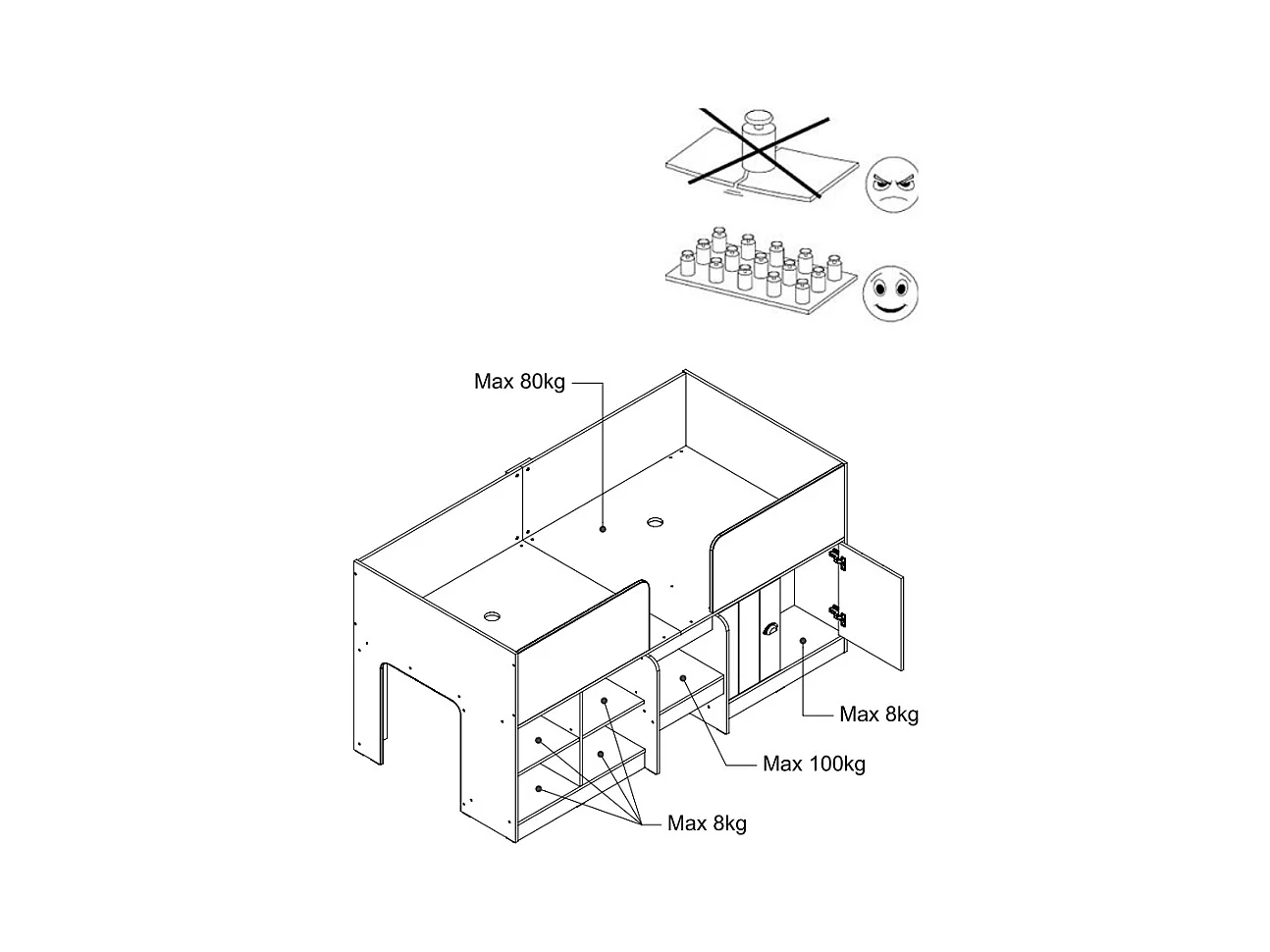 Max 80kg

Max 8kg

Max 100kg

Max 8kg