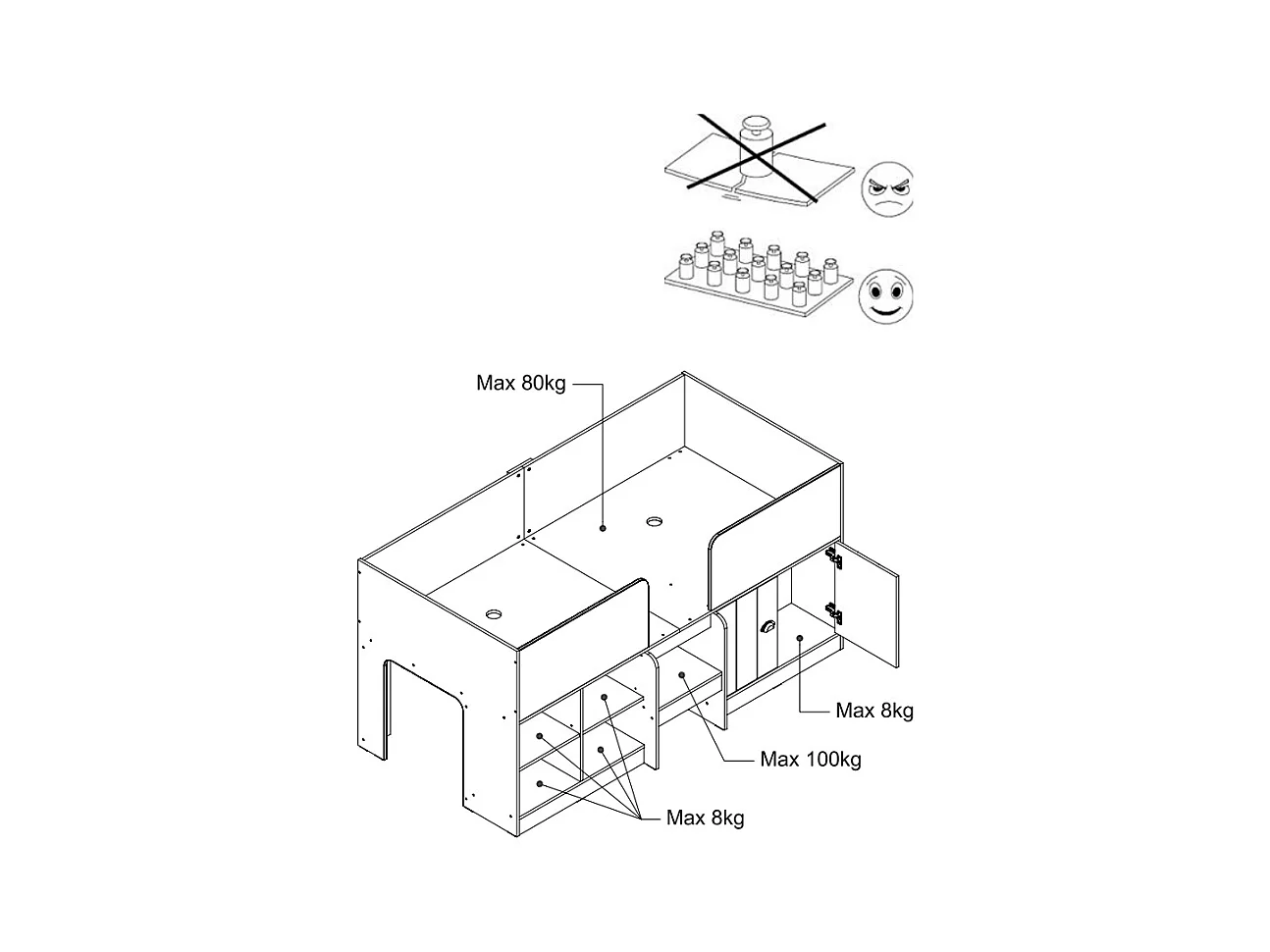 Max 80kg

Max 8kg

Max 100kg

Max 8kg