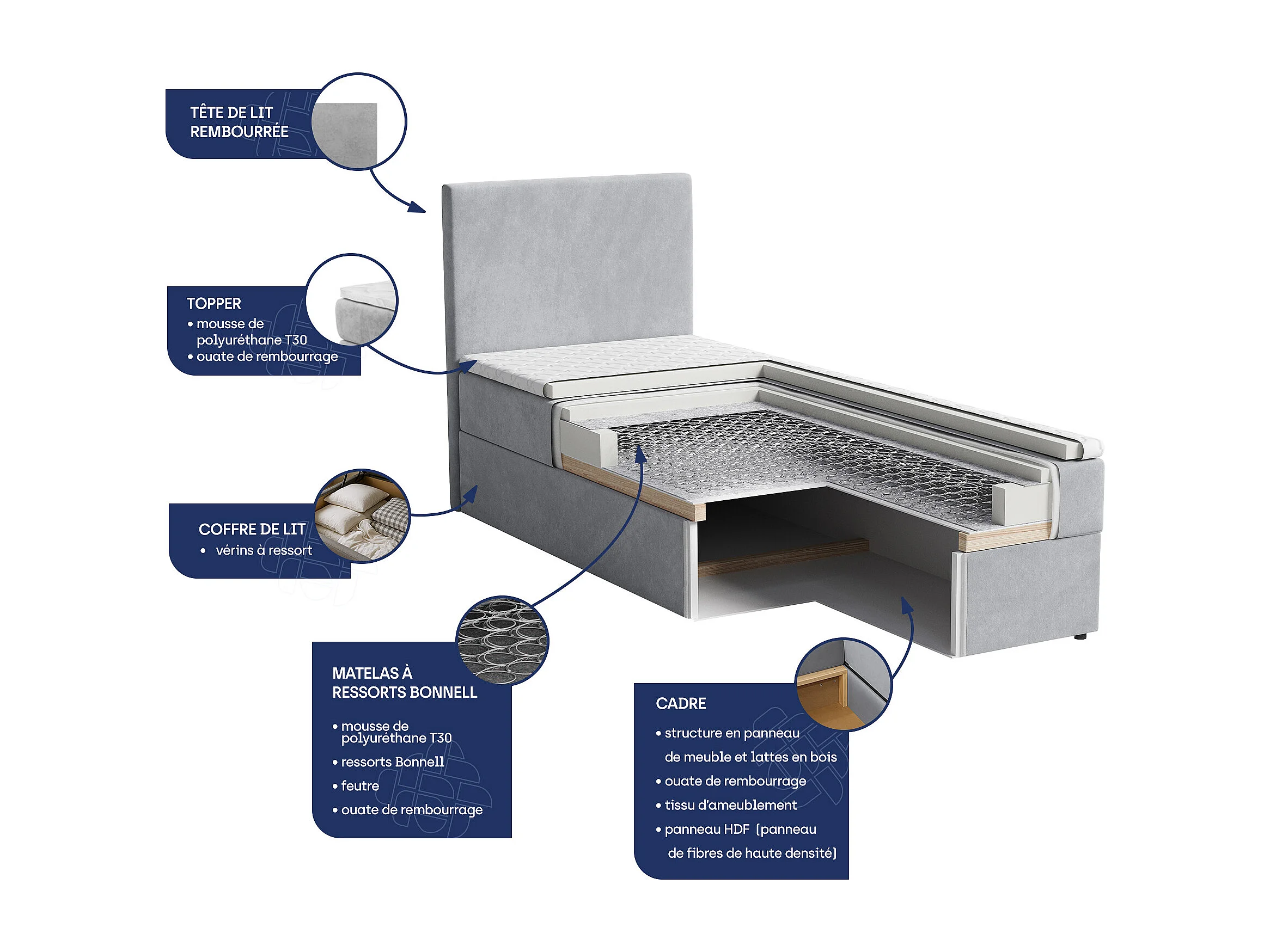 TÊTE DE LIT REMBOURRÉE

TOPPER
• mousse de polyuréthane T30
• ouate de rembourrage

COFFRE DE LIT
• vérins à ressort

MATELAS À RESSORTS BONNELL
• mousse de polyuréthane T30
• ressorts Bonnell
• feutre
• ouate de rembourrage

CADRE
• structure en panneau de meuble et lattes en bois
• ouate de rembourrage
• tissu d'ameublement
• panneau HDF (panneau de fibres de haute densité)