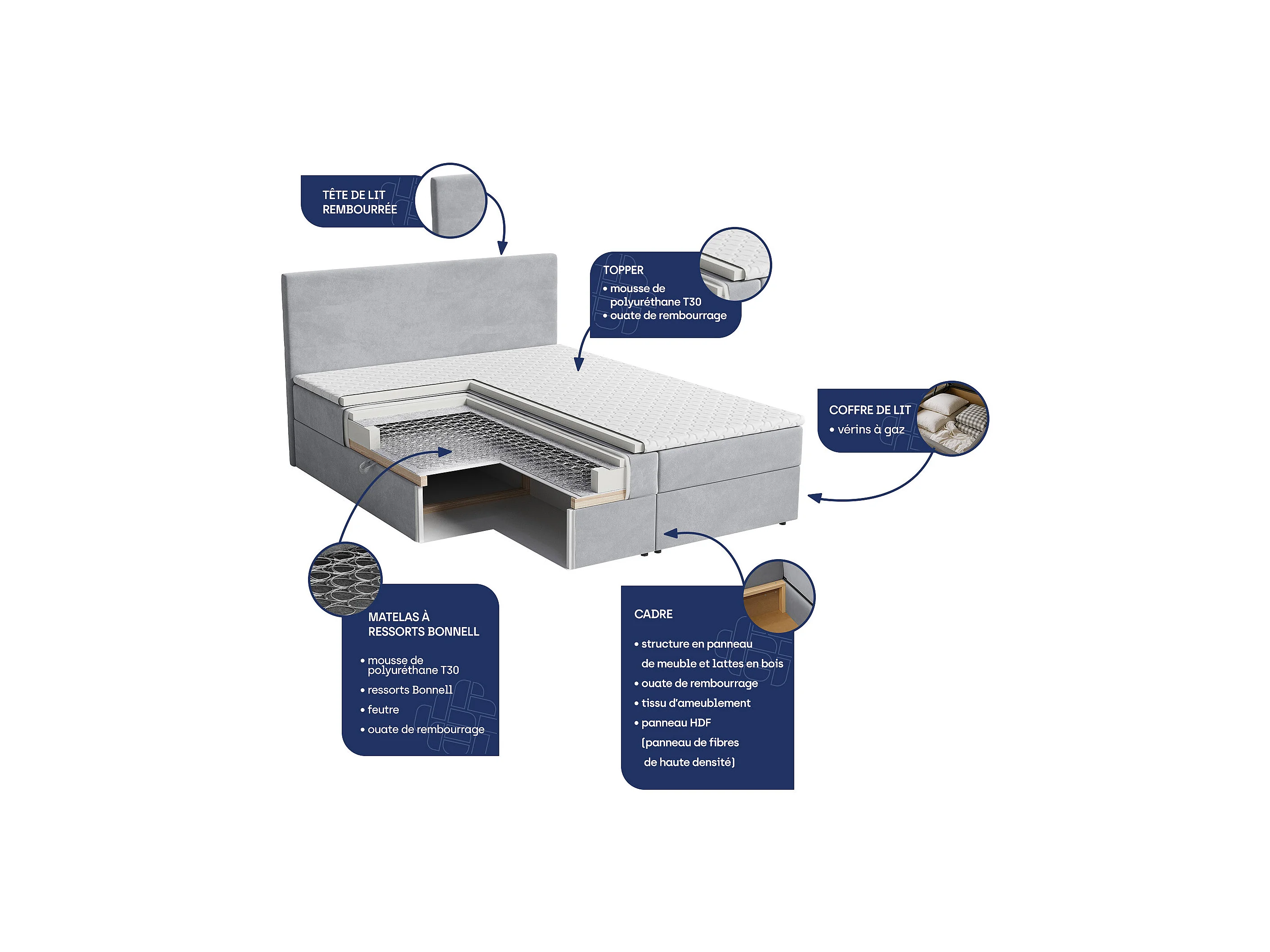 TÊTE DE LIT REMBOURRÉE

TOPPER
• mousse de polyuréthane T30
• ouate de rembourrage

COFFRE DE LIT
• vérins à gaz

MATELAS À RESSORTS BONNELL
• mousse de polyuréthane T30
• ressorts Bonnell
• feutre
• ouate de rembourrage

CADRE
• structure en panneau de meuble et lattes en bois
• ouate de rembourrage
• tissu d'ameublement
• panneau HDF (panneau de fibres de haute densité)