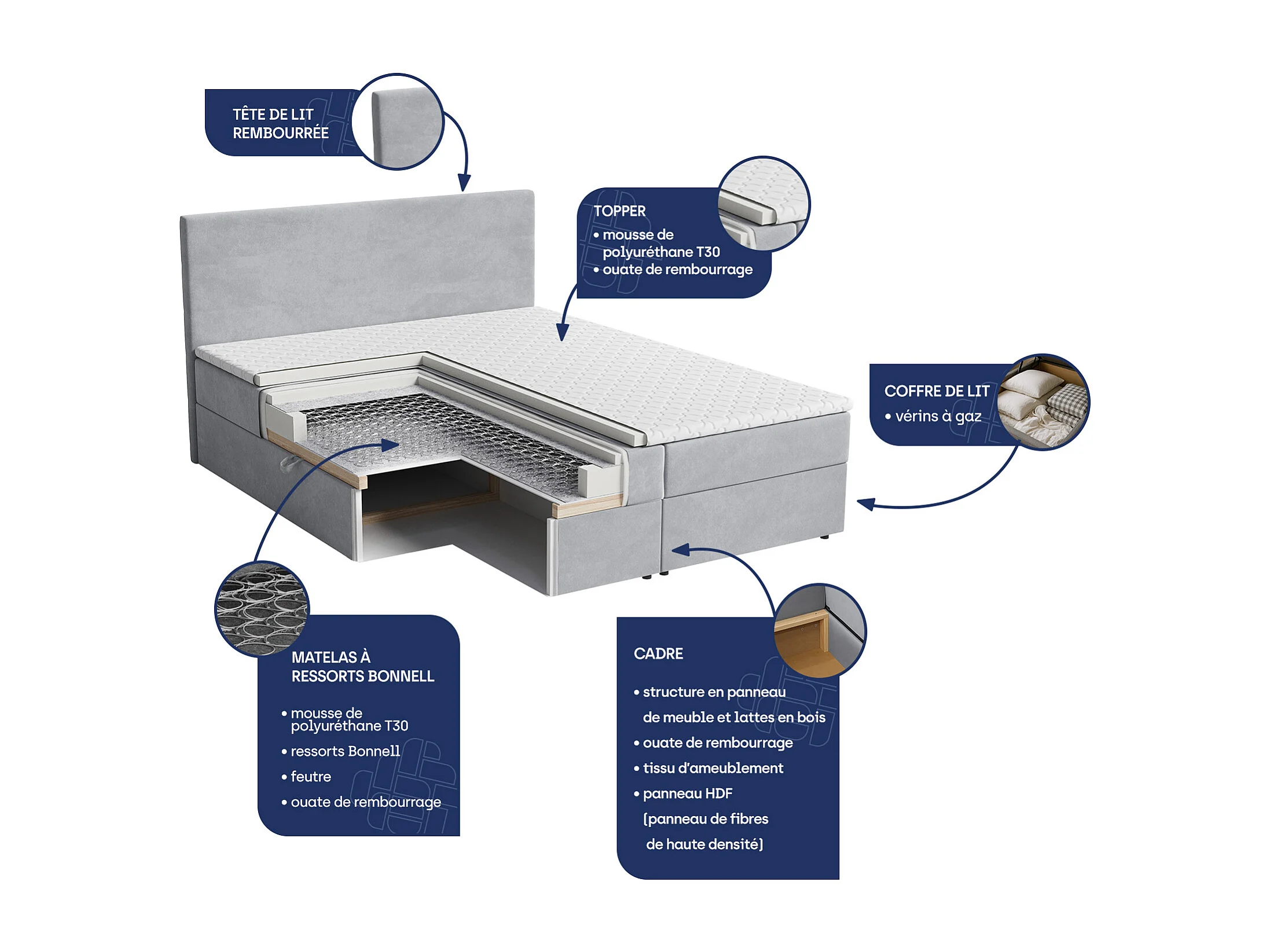 TÊTE DE LIT
REMBOURRÉE

TOPPER
• mousse de polyuréthane T30
• ouate de rembourrage

COFFRE DE LIT
• vérins à gaz

MATELAS À RESSORTS BONNELL
• mousse de polyuréthane T30
• ressorts Bonnell
• feutre
• ouate de rembourrage

CADRE
• structure en panneau de meuble et lattes en bois
• ouate de rembourrage
• tissu d'ameublement
• panneau HDF (panneau de fibres de haute densité)