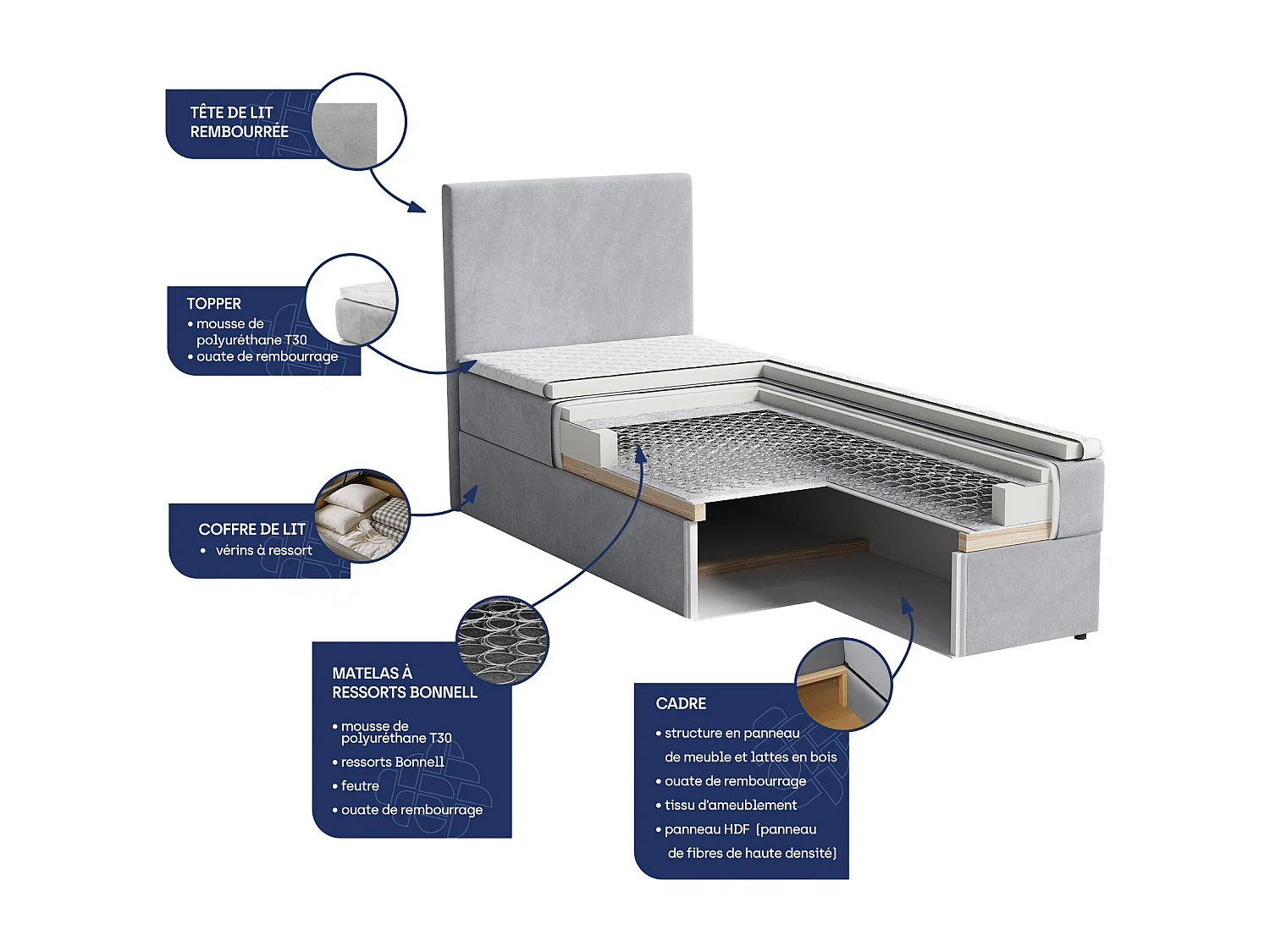 TÊTE DE LIT REMBOURRÉE

TOPPER
• mousse de polyuréthane T30
• ouate de rembourrage

COFFRE DE LIT
• vérins à ressort

MATELAS À RESSORTS BONNELL
• mousse de polyuréthane T30
• ressorts Bonnell
• feutre
• ouate de rembourrage

CADRE
• structure en panneau de meuble et lattes en bois
• ouate de rembourrage
• tissu d'ameublement
• panneau HDF (panneau de fibres de haute densité)