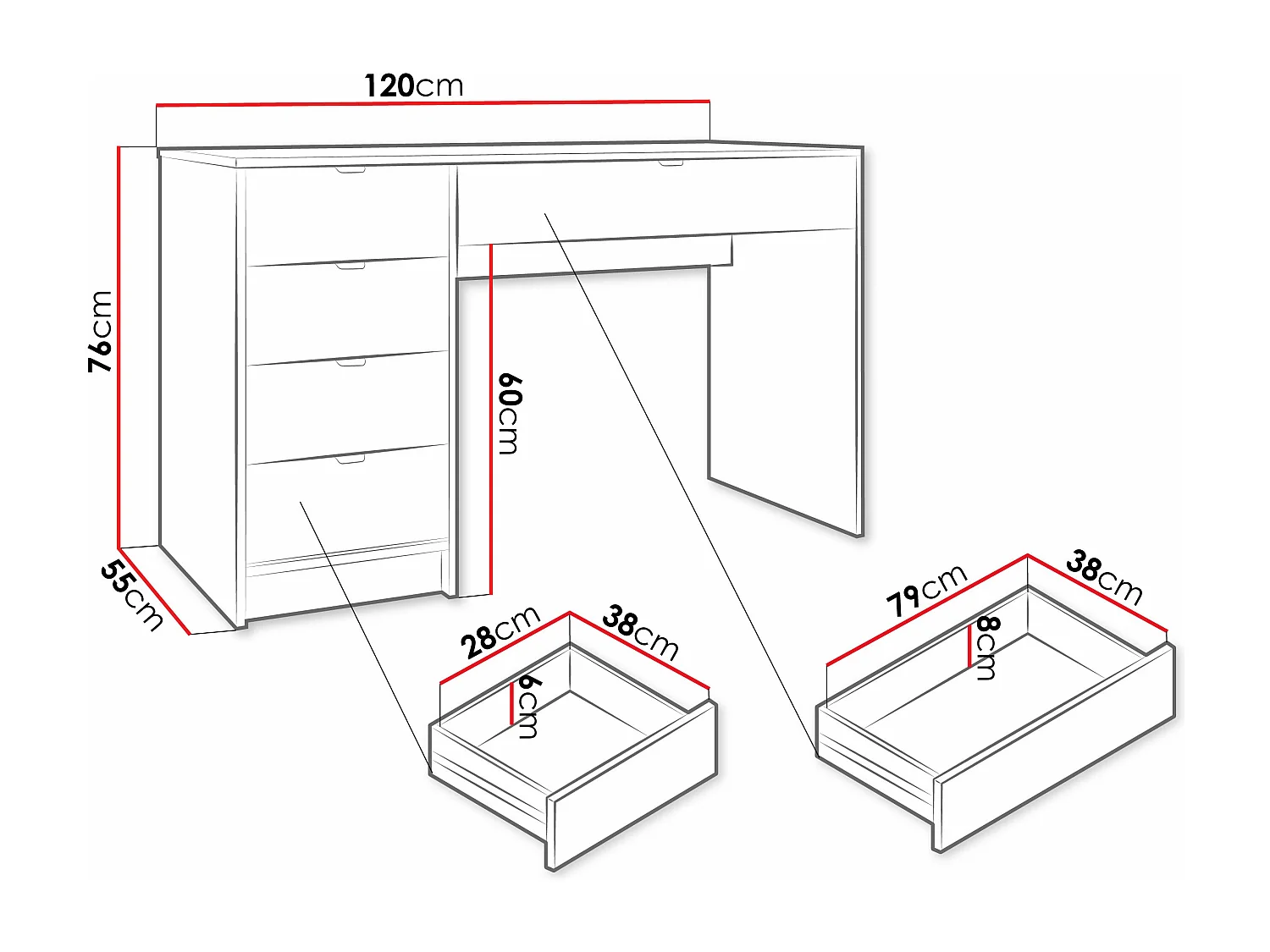 120cm
76cm
60cm
55cm
28cm
38cm
6cm
79cm
38cm
8cm