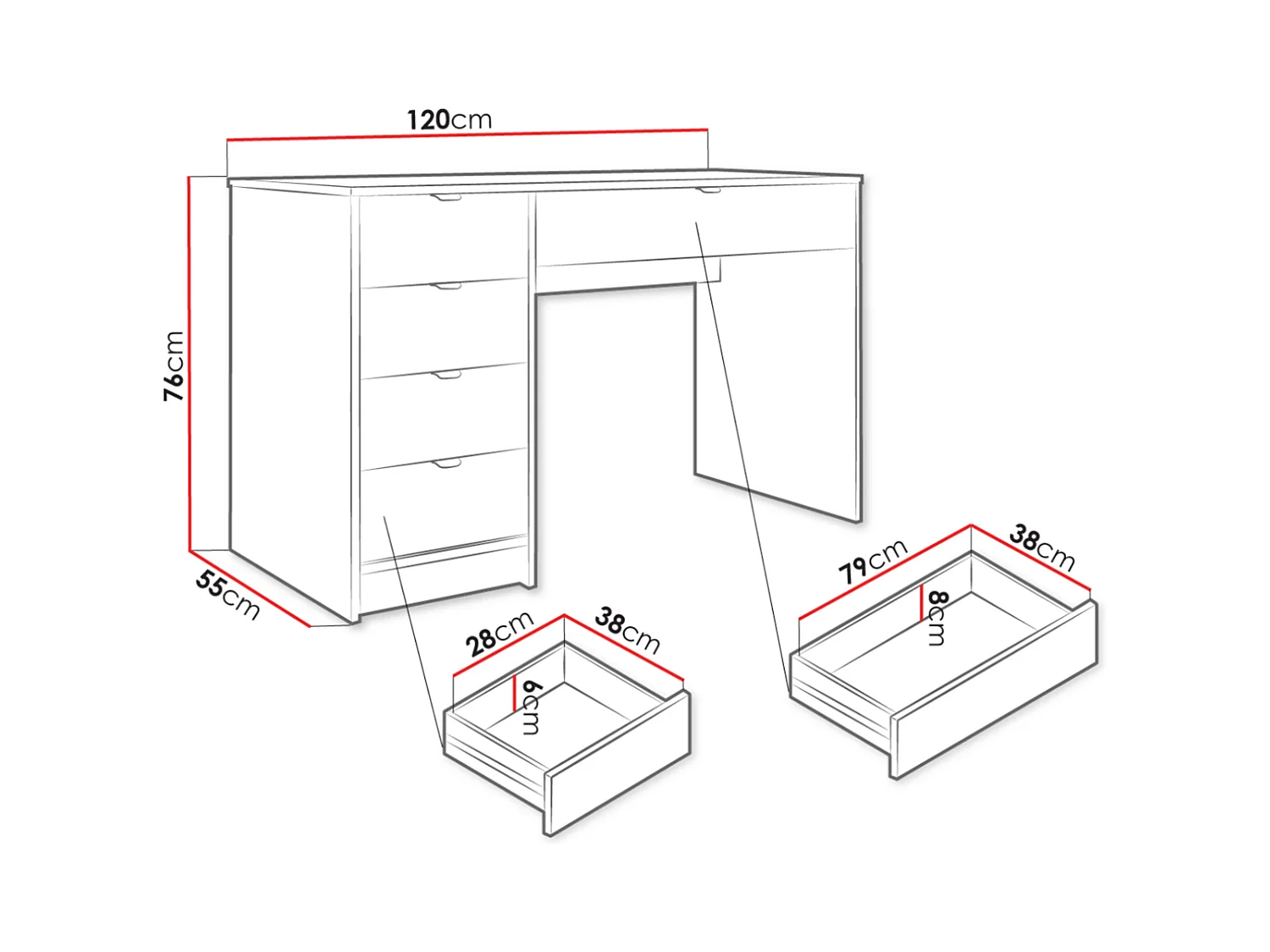 120cm

76cm

55cm

28cm

38cm

6cm

79cm

38cm

8cm