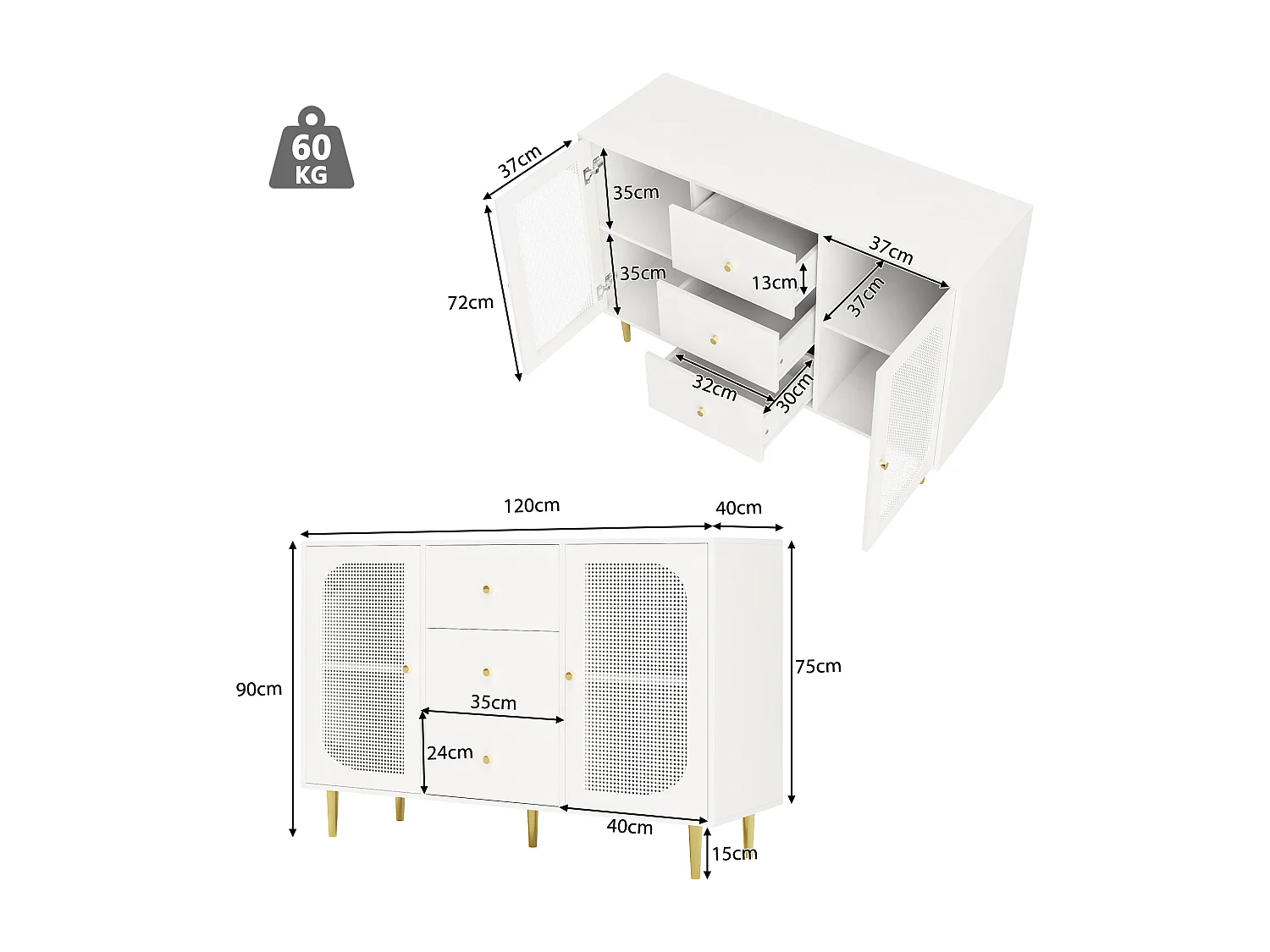 60
KG

37cm
35cm
35cm
72cm
13cm
37cm
37cm
32cm
30cm

120cm
40cm
90cm
75cm
35cm
24cm
40cm
15cm