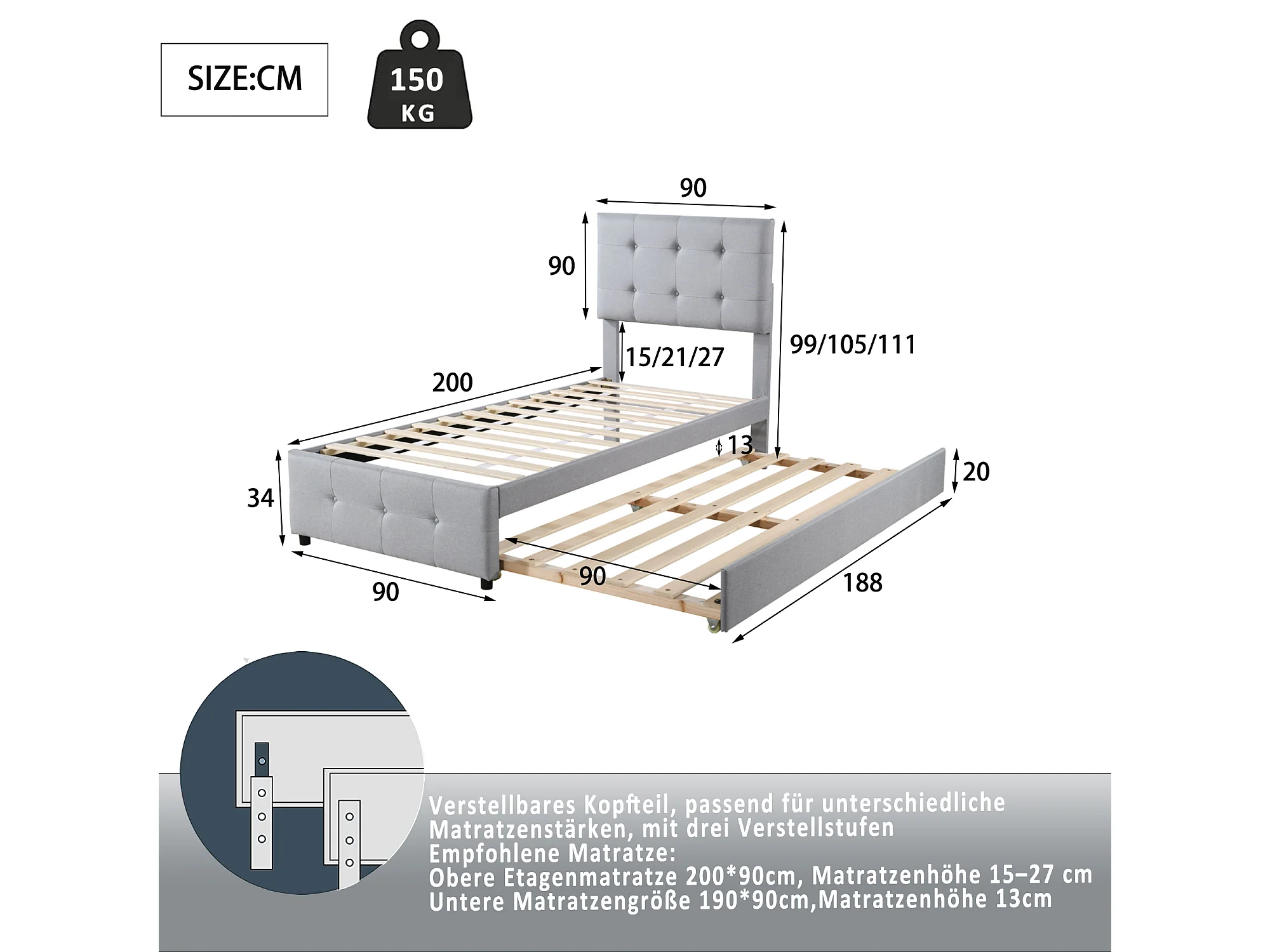 SIZE:CM

150 KG

90

90

99/105/111

15/21/27

200

13

20

34

90

90

188

Verstellbares Kopfteil, passend für unterschiedliche Matratzenstärken, mit drei Verstellstufen
Empfohlene Matratze:
Obere Etagenmatratze 200*90cm, Matratzenhöhe 15–27 cm
Untere Matratzengröße 190*90cm,Matratzenhöhe 13cm