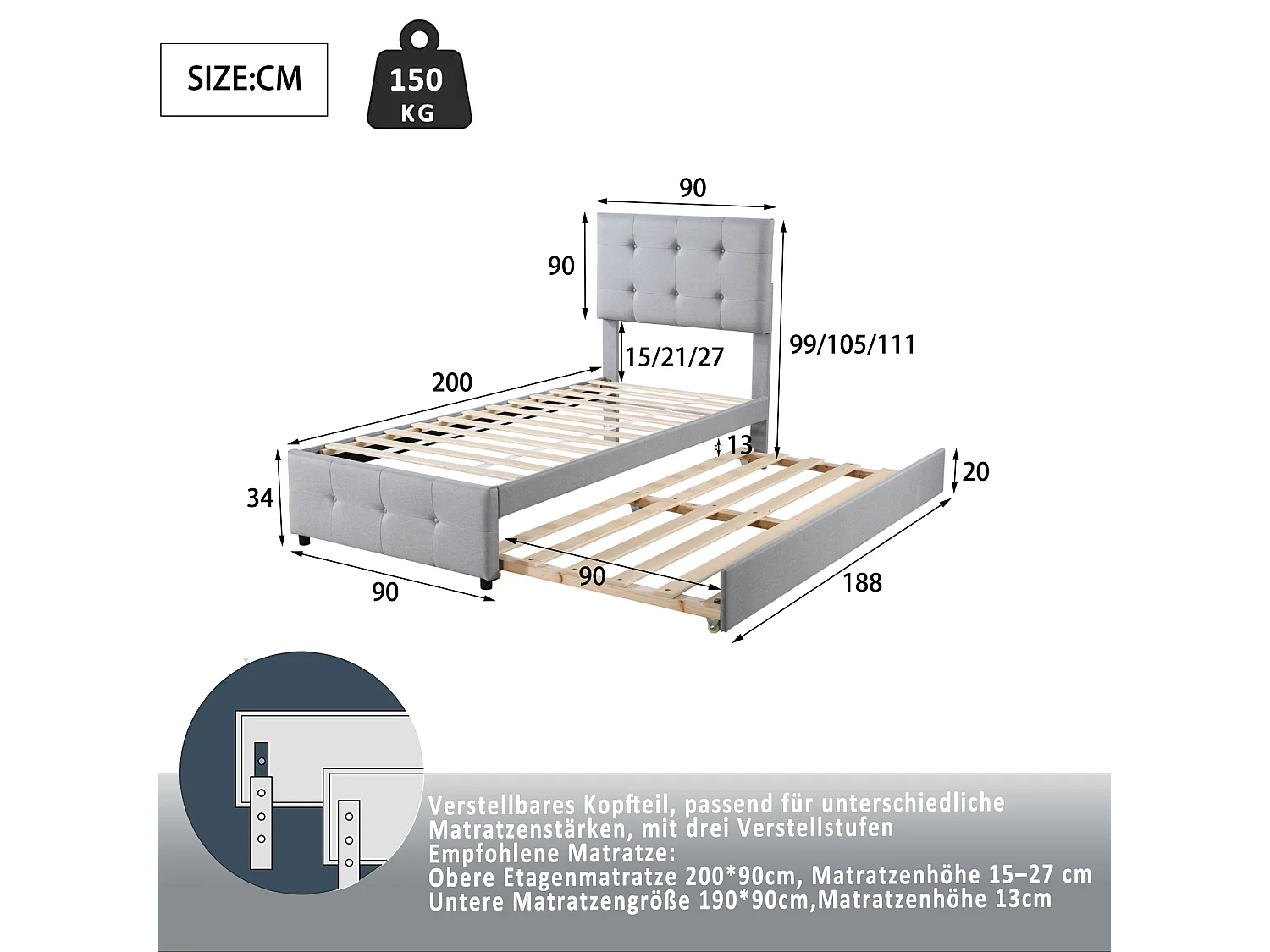 SIZE:CM

150 KG

90

90

99/105/111

15/21/27

200

13

20

34

90

90

188

Verstellbares Kopfteil, passend für unterschiedliche Matratzenstärken, mit drei Verstellstufen
Empfohlene Matratze:
Obere Etagenmatratze 200*90cm, Matratzenhöhe 15–27 cm
Untere Matratzengröße 190*90cm,Matratzenhöhe 13cm