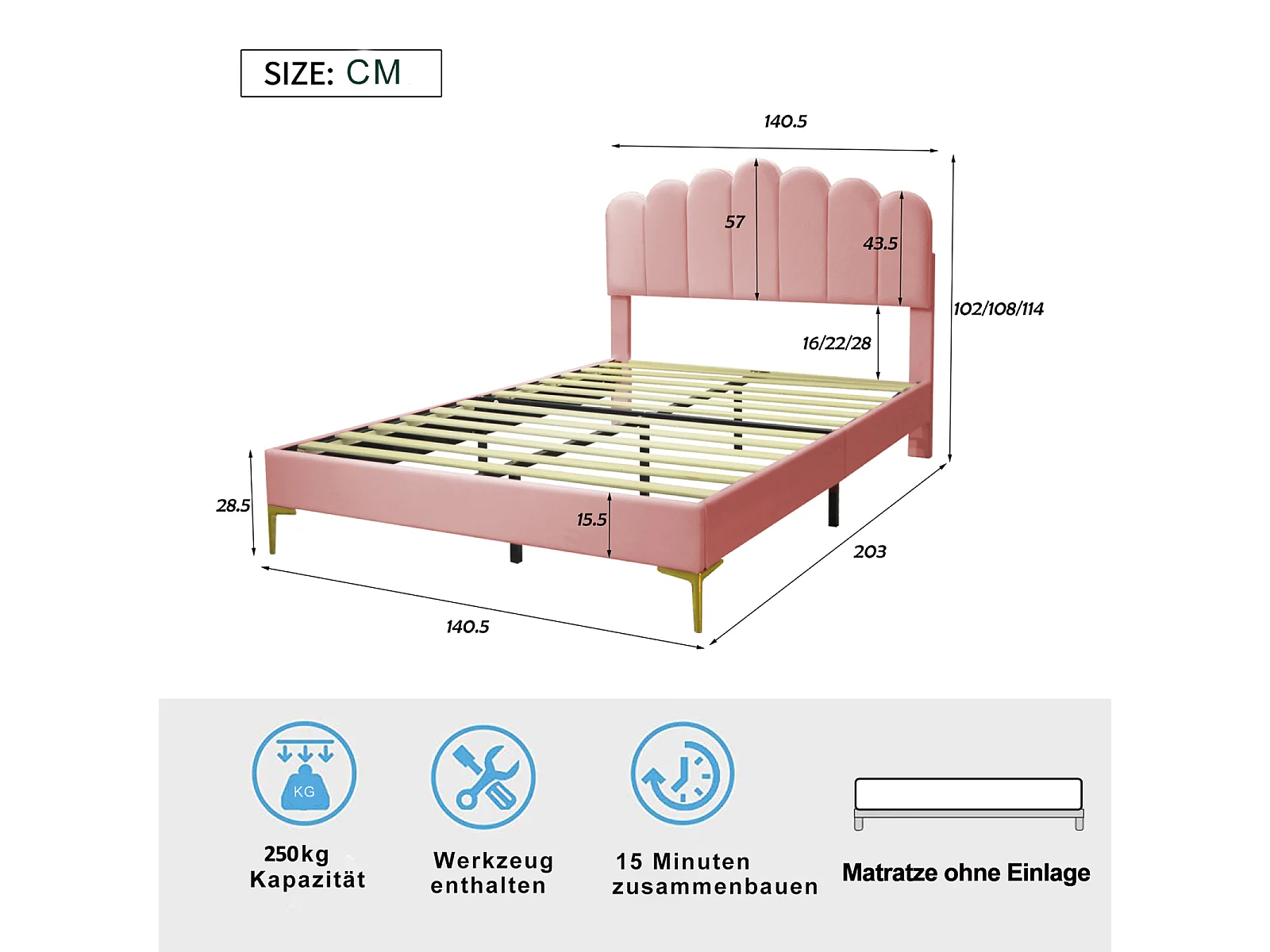 SIZE: CM

140.5

57

43.5

102/108/114

16/22/28

28.5

15.5

203

140.5

KG

250kg
Kapazität

Werkzeug
enthalten

15 Minuten
zusammenbauen

Matratze ohne Einlage