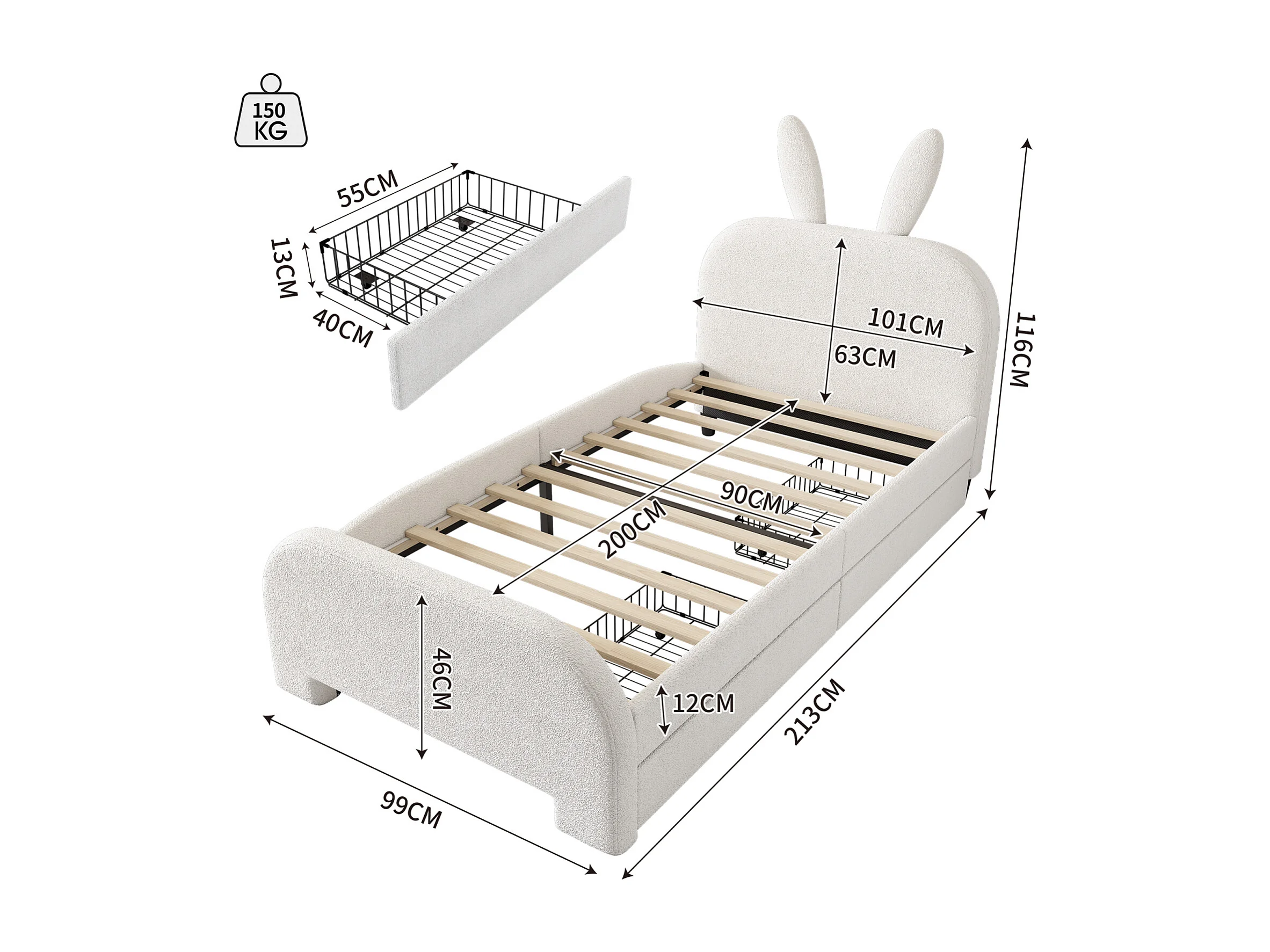 150 KG

55CM

13CM

40CM

101CM

63CM

116CM

90CM

200CM

46CM

12CM

213CM

99CM