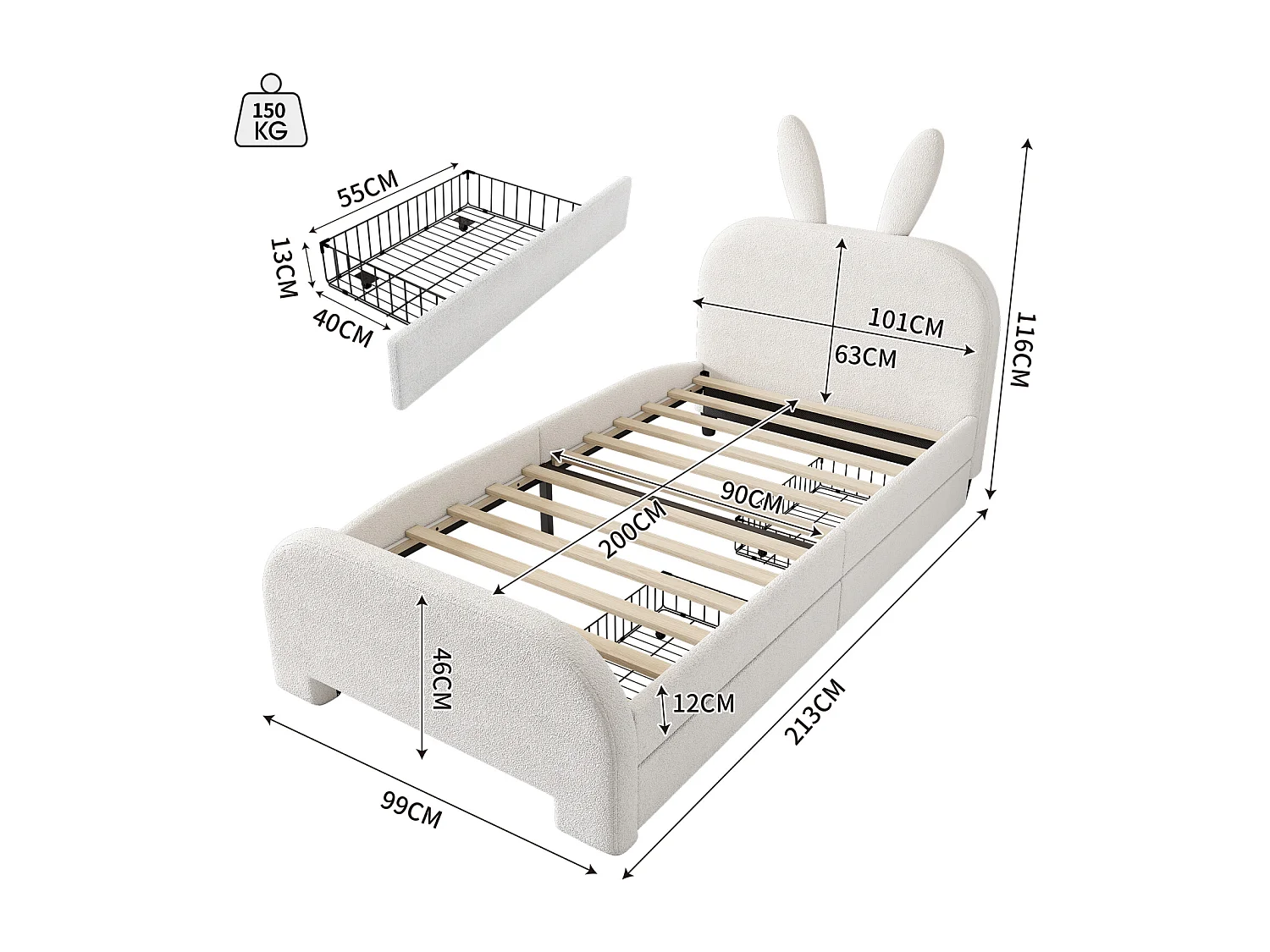 150 KG

55CM

13CM

40CM

101CM

63CM

116CM

90CM

200CM

46CM

12CM

213CM

99CM