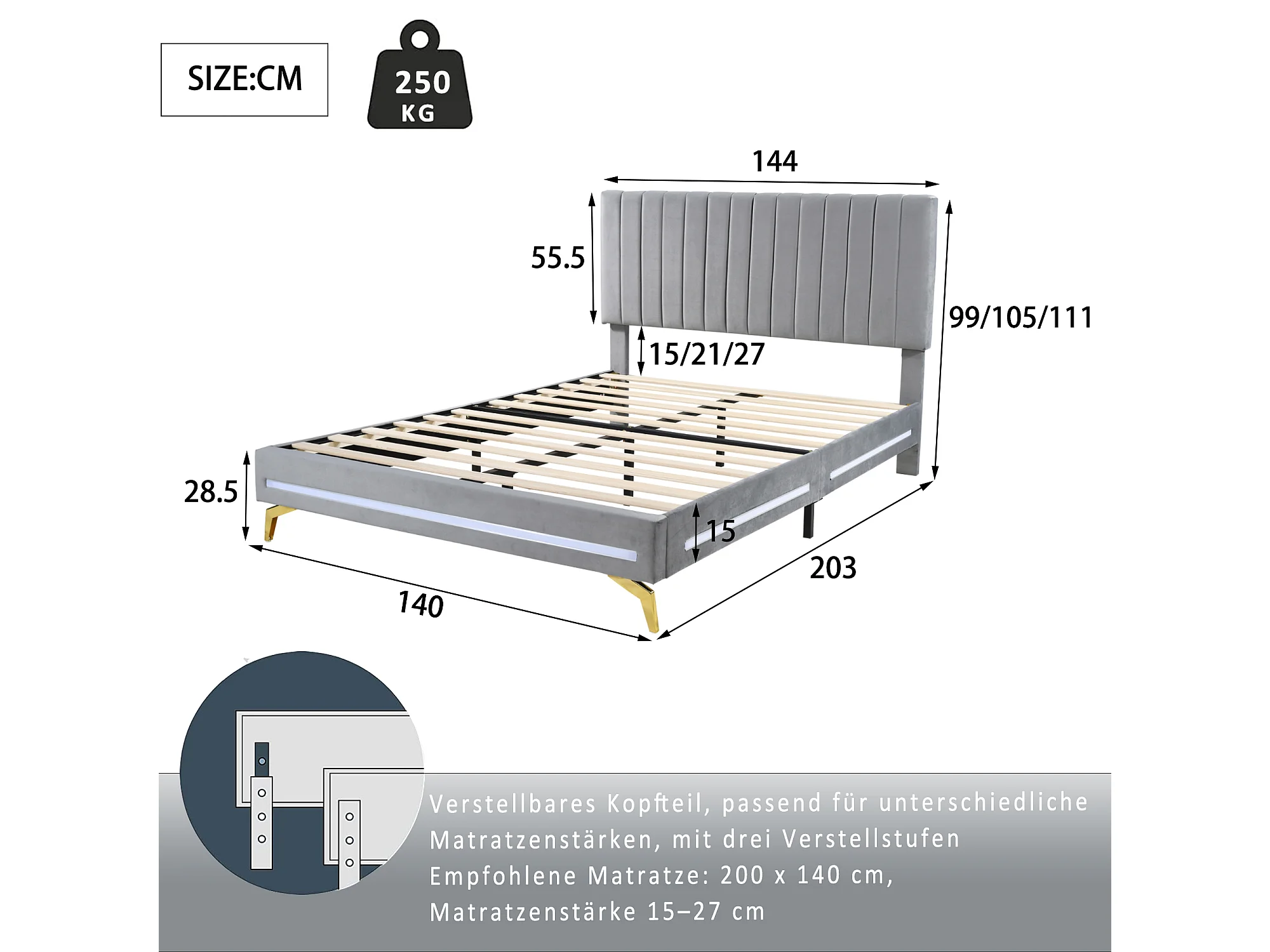 SIZE:CM

250 KG

144

55.5

99/105/111

15/21/27

28.5

15

203

140

Verstellbares Kopfteil, passend für unterschiedliche Matratzenstärken, mit drei Verstellstufen
Empfohlene Matratze: 200 x 140 cm,
Matratzenstärke 15–27 cm