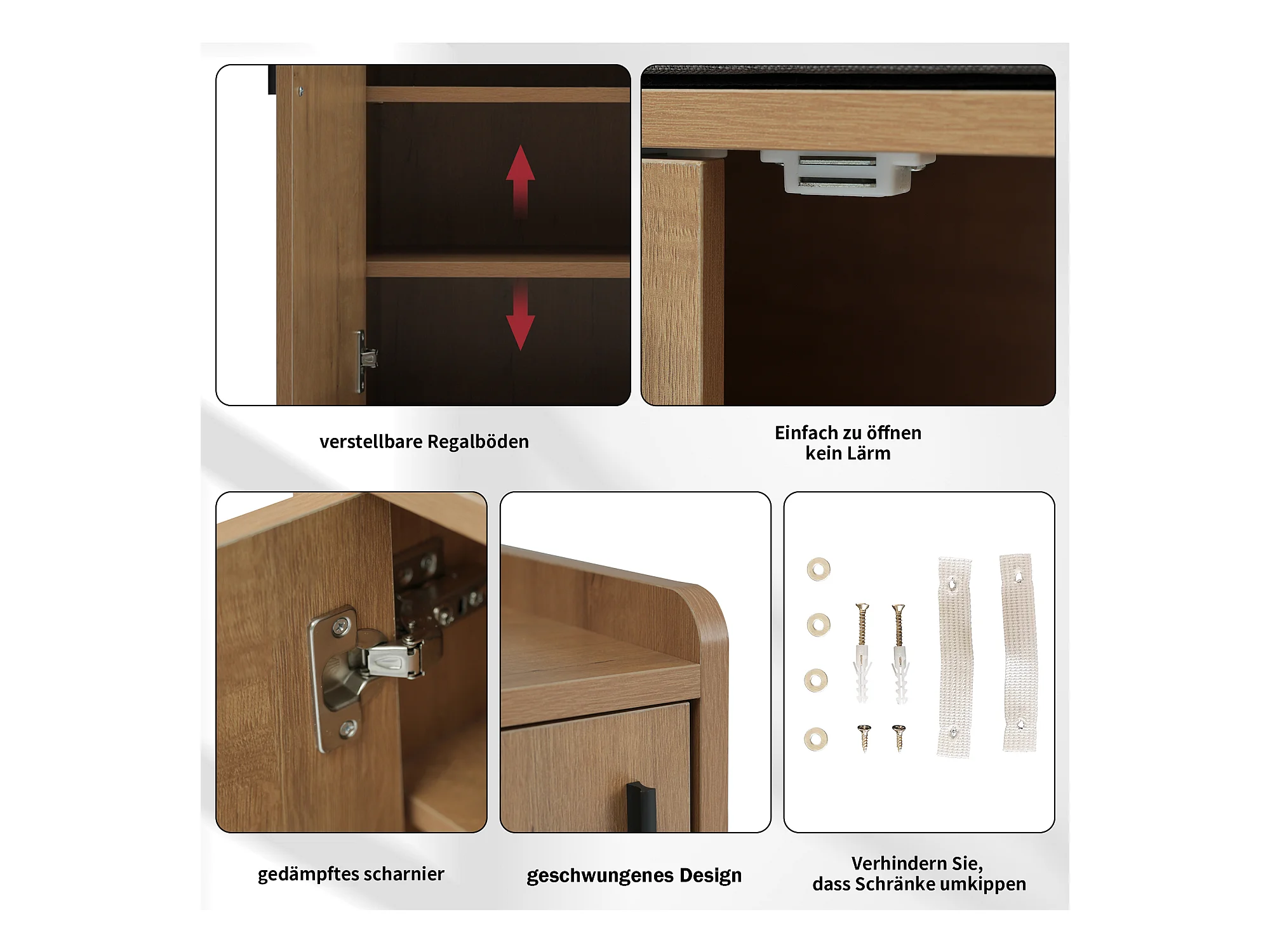 verstellbare Regalböden

Einfach zu öffnen
kein Lärm

gedämpftes scharnier

geschwungenes Design

Verhindern Sie,
dass Schränke umkippen