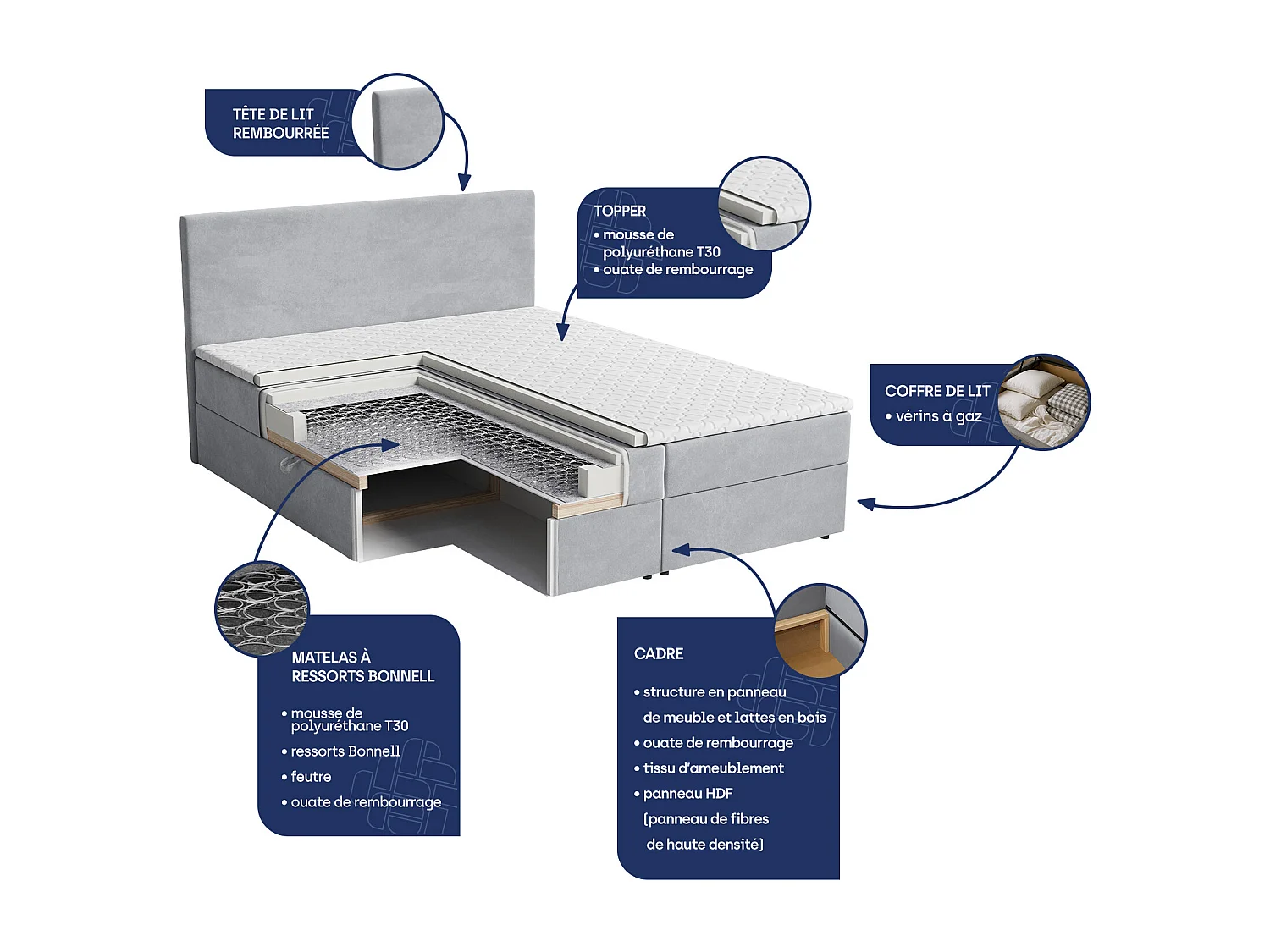 TÊTE DE LIT REMBOURRÉE

TOPPER
• mousse de polyuréthane T30
• ouate de rembourrage

COFFRE DE LIT
• vérins à gaz

MATELAS À RESSORTS BONNELL
• mousse de polyuréthane T30
• ressorts Bonnell
• feutre
• ouate de rembourrage

CADRE
• structure en panneau de meuble et lattes en bois
• ouate de rembourrage
• tissu d'ameublement
• panneau HDF (panneau de fibres de haute densité)