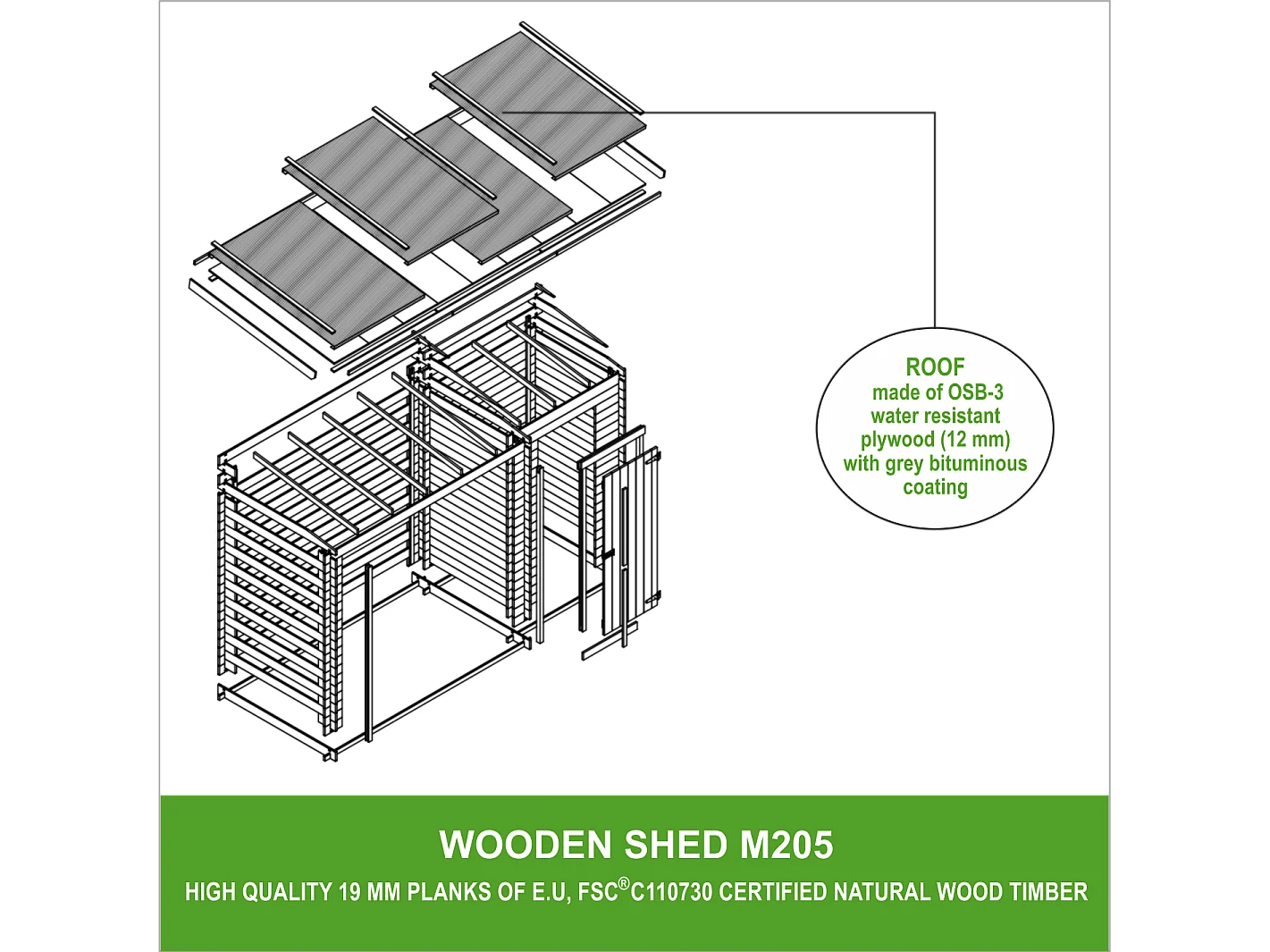 ROOF
made of OSB-3
water resistant
plywood (12 mm)
with grey bituminous
coating

WOODEN SHED M205

HIGH QUALITY 19 MM PLANKS OF E.U, FSC®C110730 CERTIFIED NATURAL WOOD TIMBER