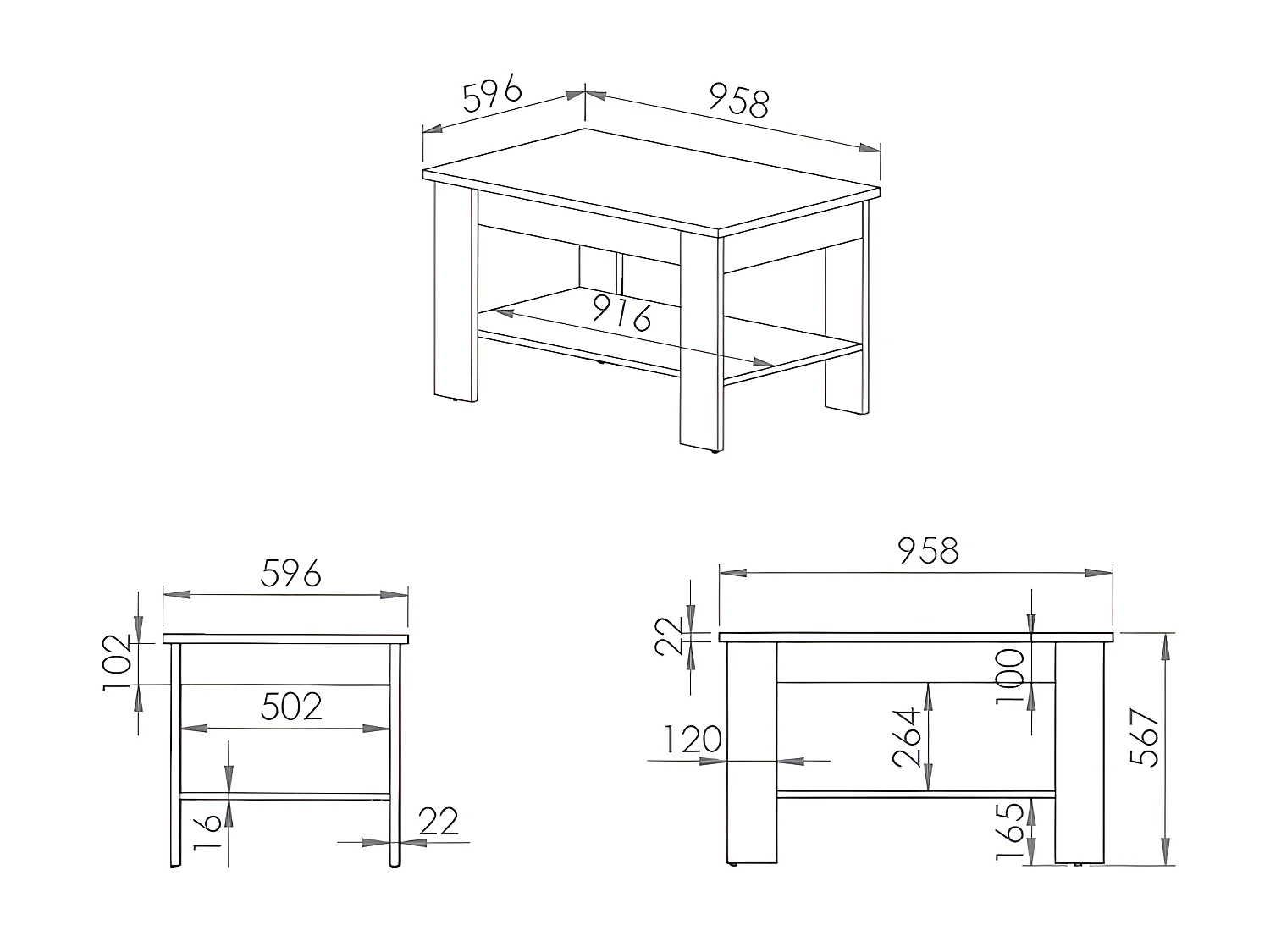 596
958
916

596
102
502
16
22

958
22
100
120
264
567
165