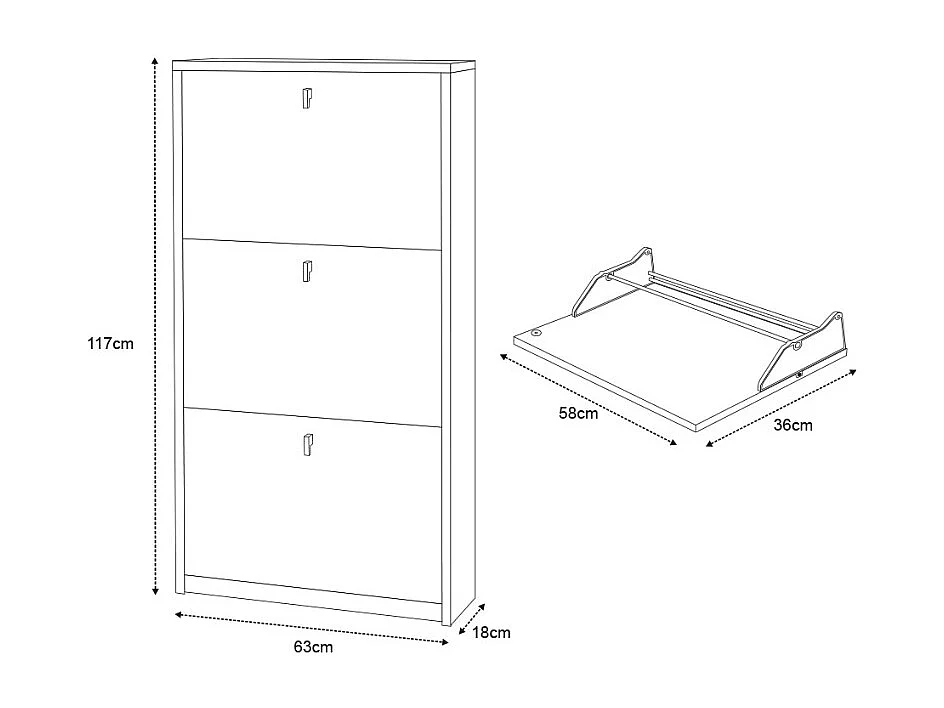 117cm

63cm

18cm

58cm

36cm