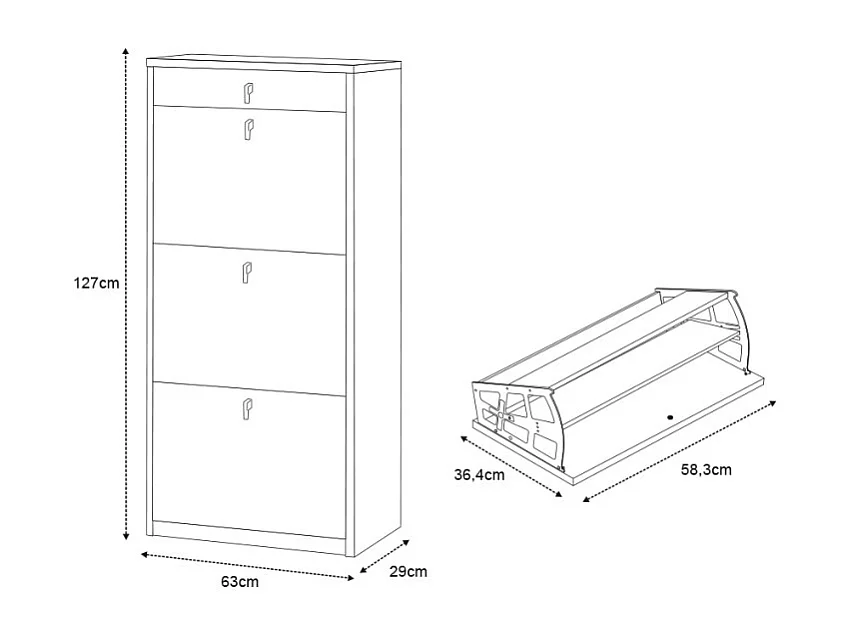 127cm

63cm

29cm

36,4cm

58,3cm