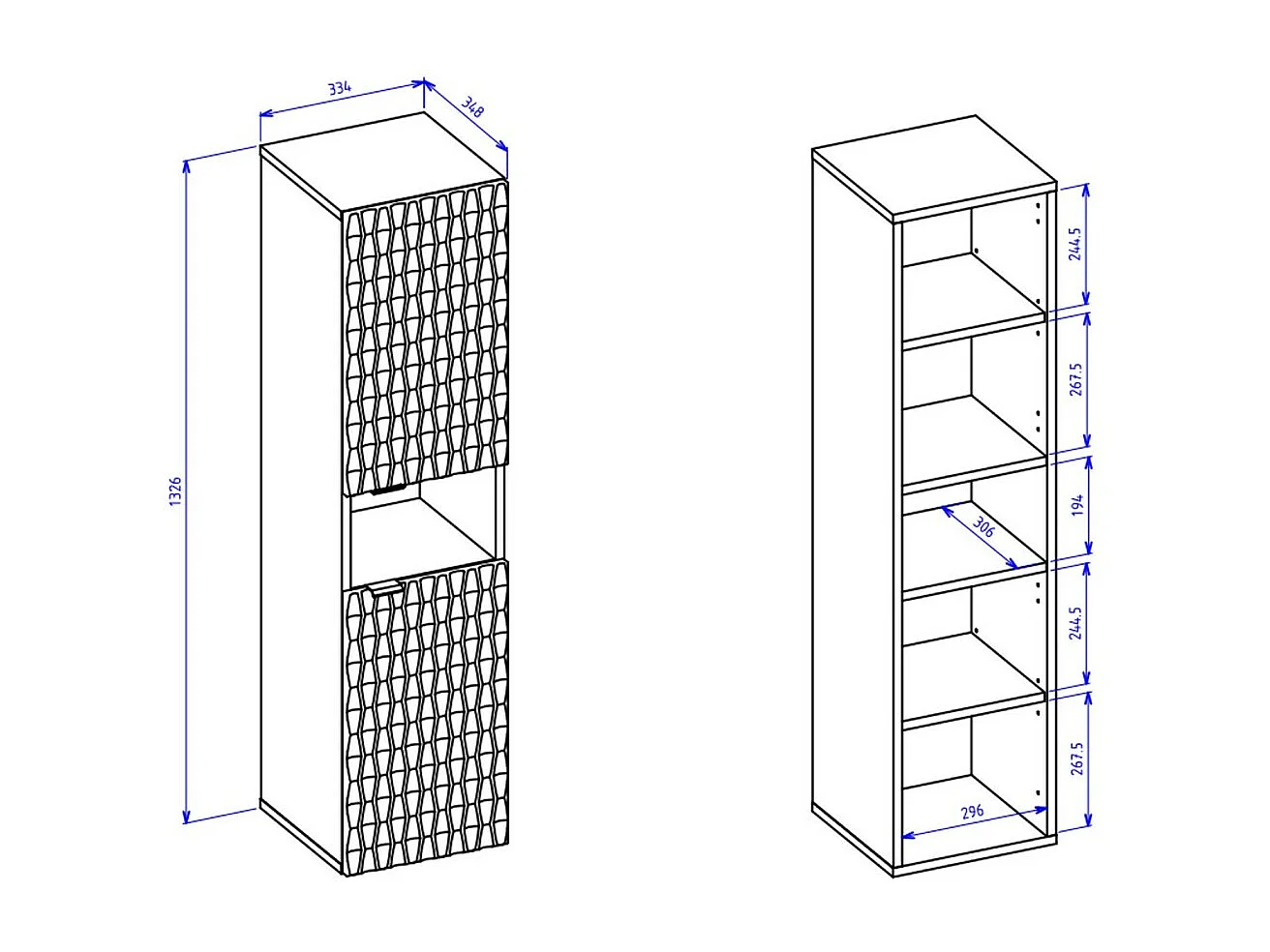 334
348
1326
244.5
267.5
194
306
244.5
267.5
296