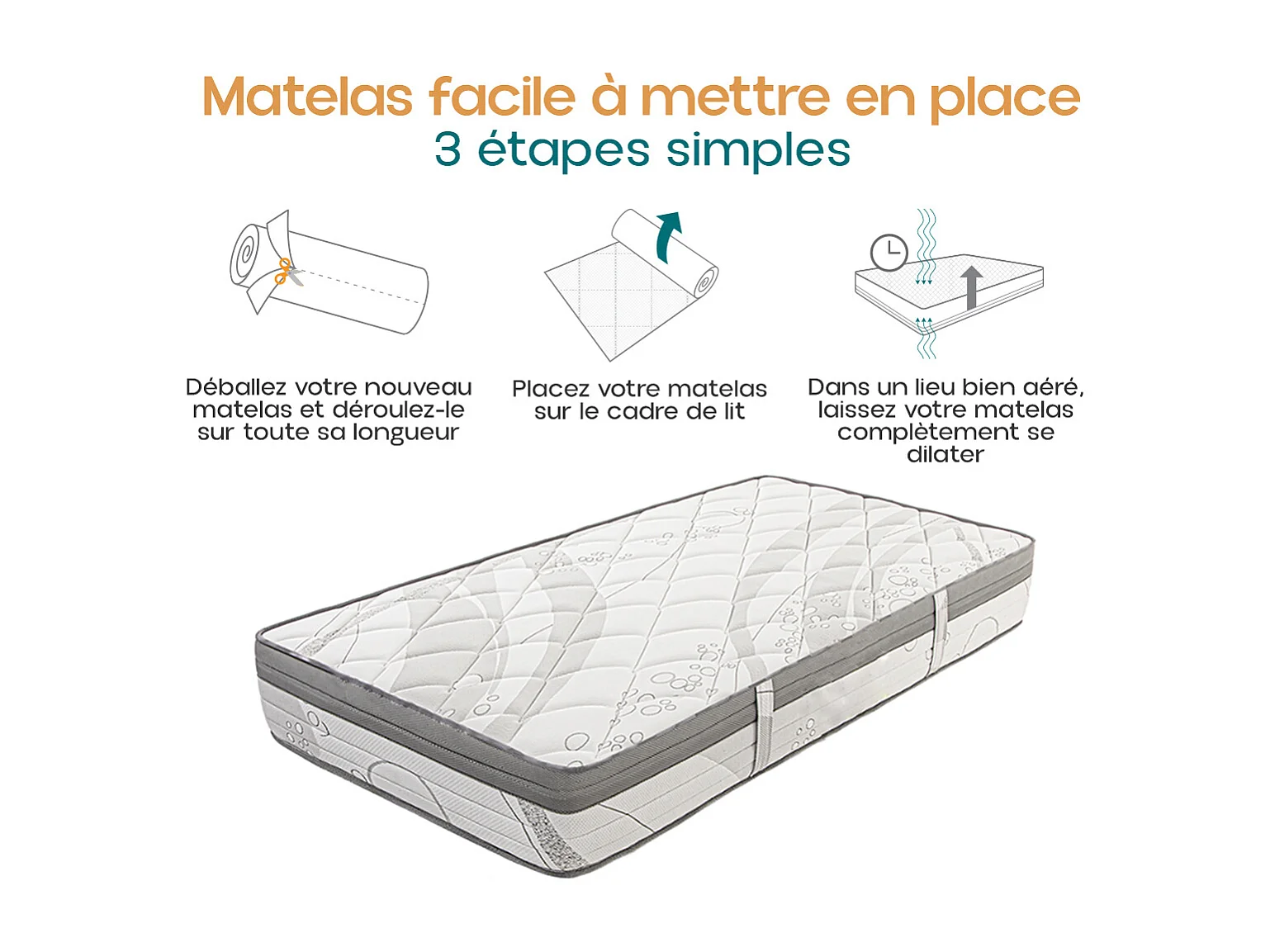 Matelas facile à mettre en place
3 étapes simples

Déballez votre nouveau matelas et déroulez-le sur toute sa longueur

Placez votre matelas sur le cadre de lit

Dans un lieu bien aéré, laissez votre matelas complètement se dilater