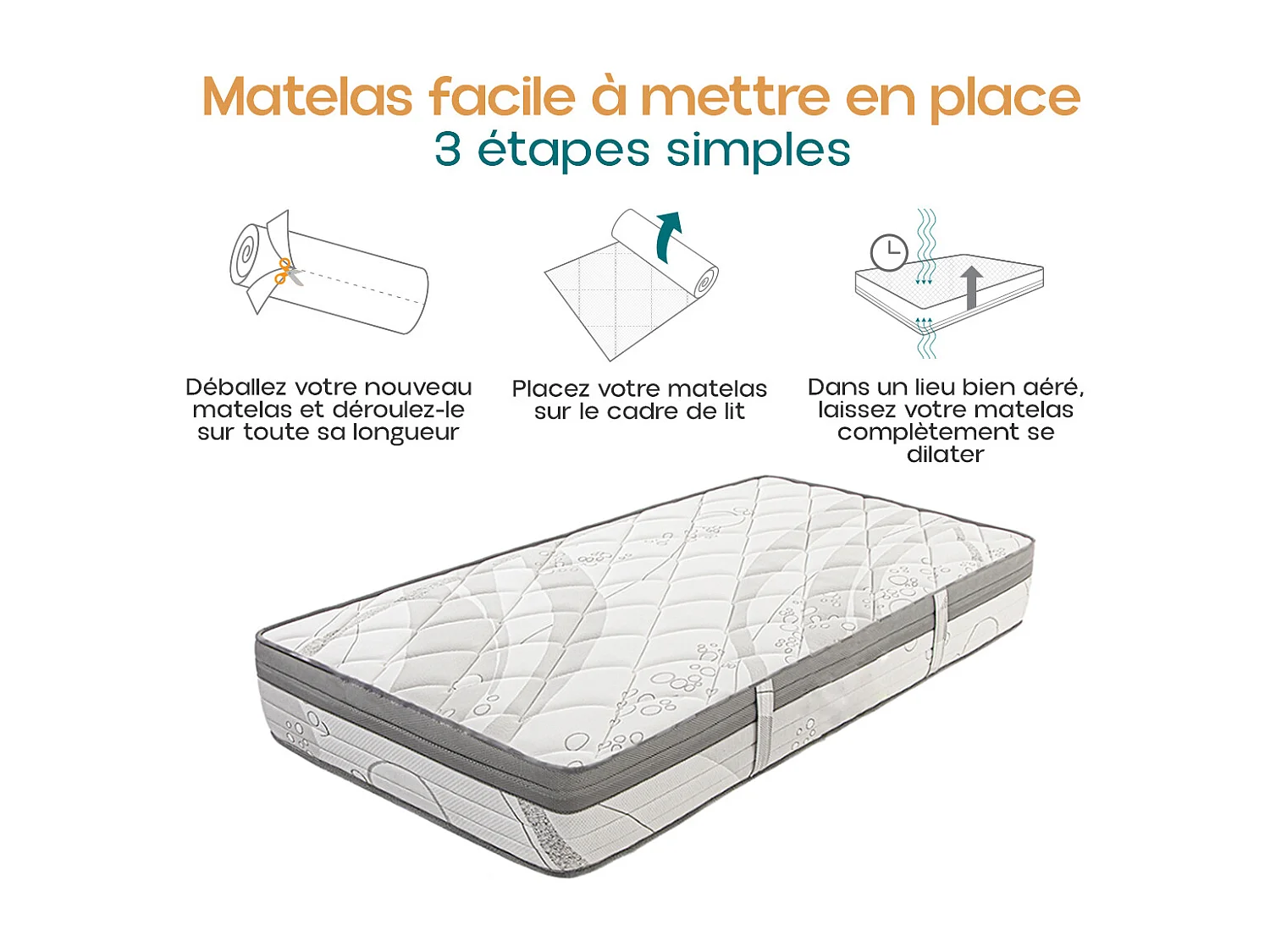 Matelas facile à mettre en place
3 étapes simples

Déballez votre nouveau matelas et déroulez-le sur toute sa longueur

Placez votre matelas sur le cadre de lit

Dans un lieu bien aéré, laissez votre matelas complètement se dilater