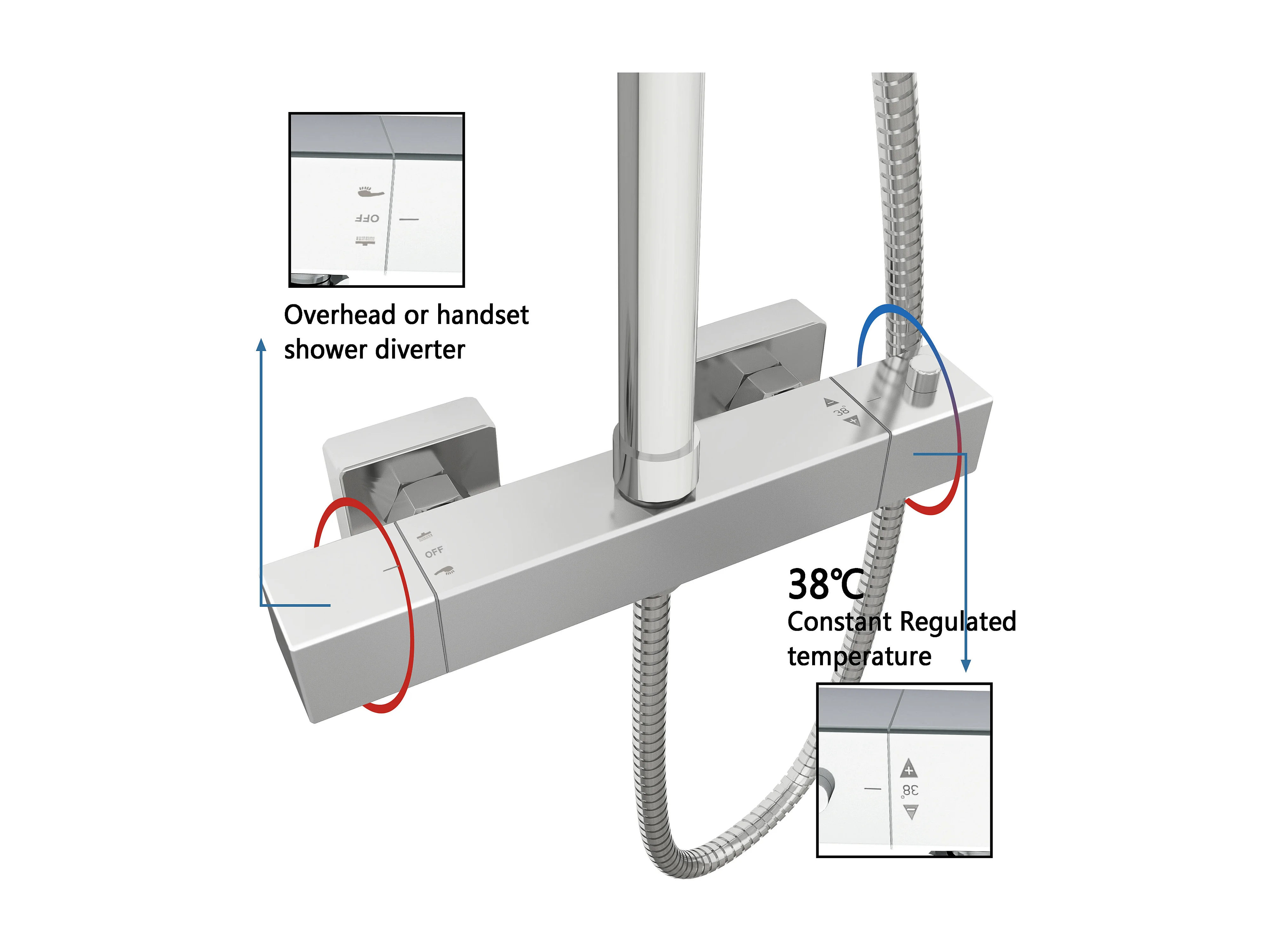 OFF

Overhead or handset shower diverter

38°

OFF

38℃
Constant Regulated temperature

38°