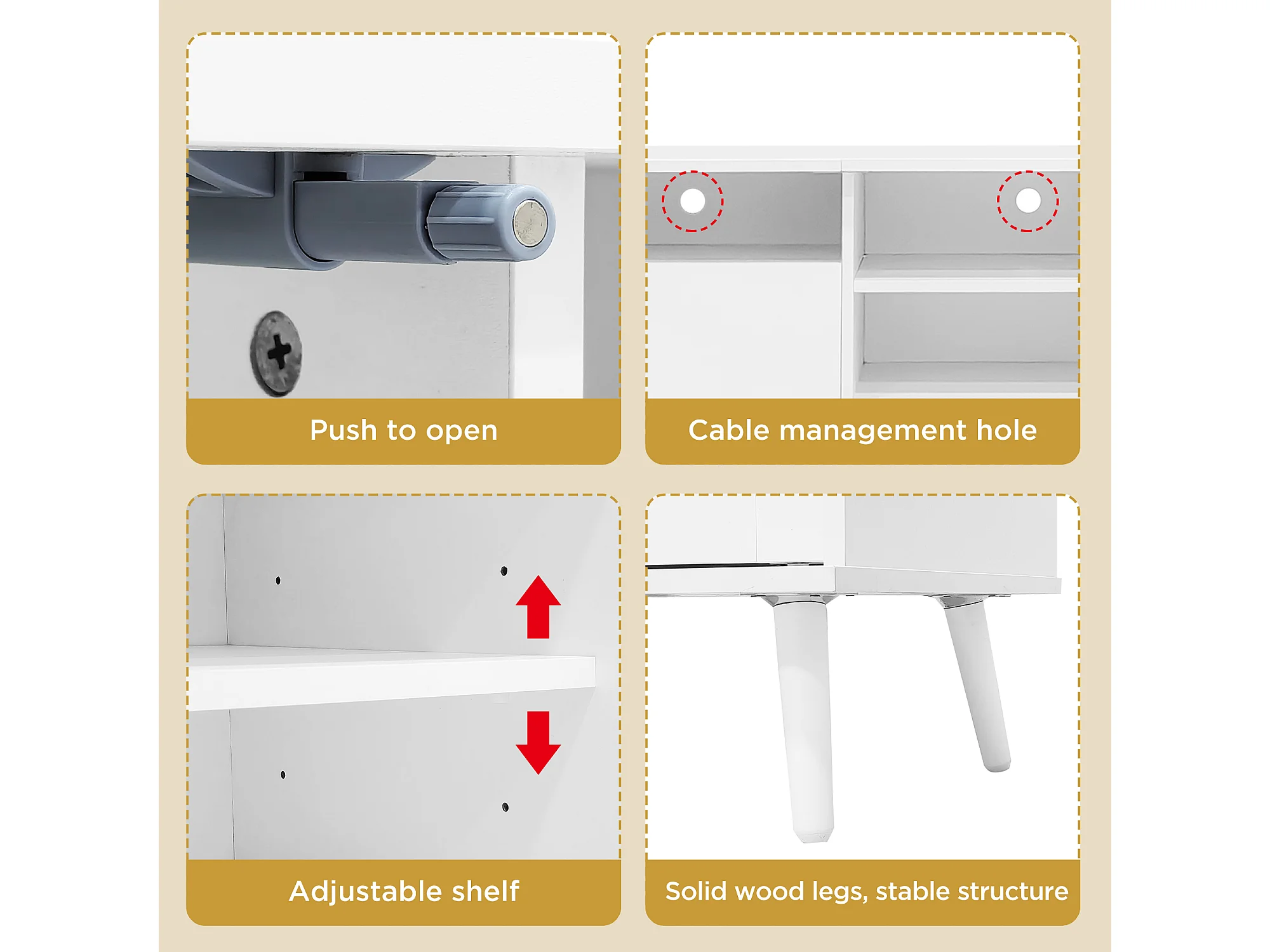 Push to open

Cable management hole

Adjustable shelf

Solid wood legs, stable structure