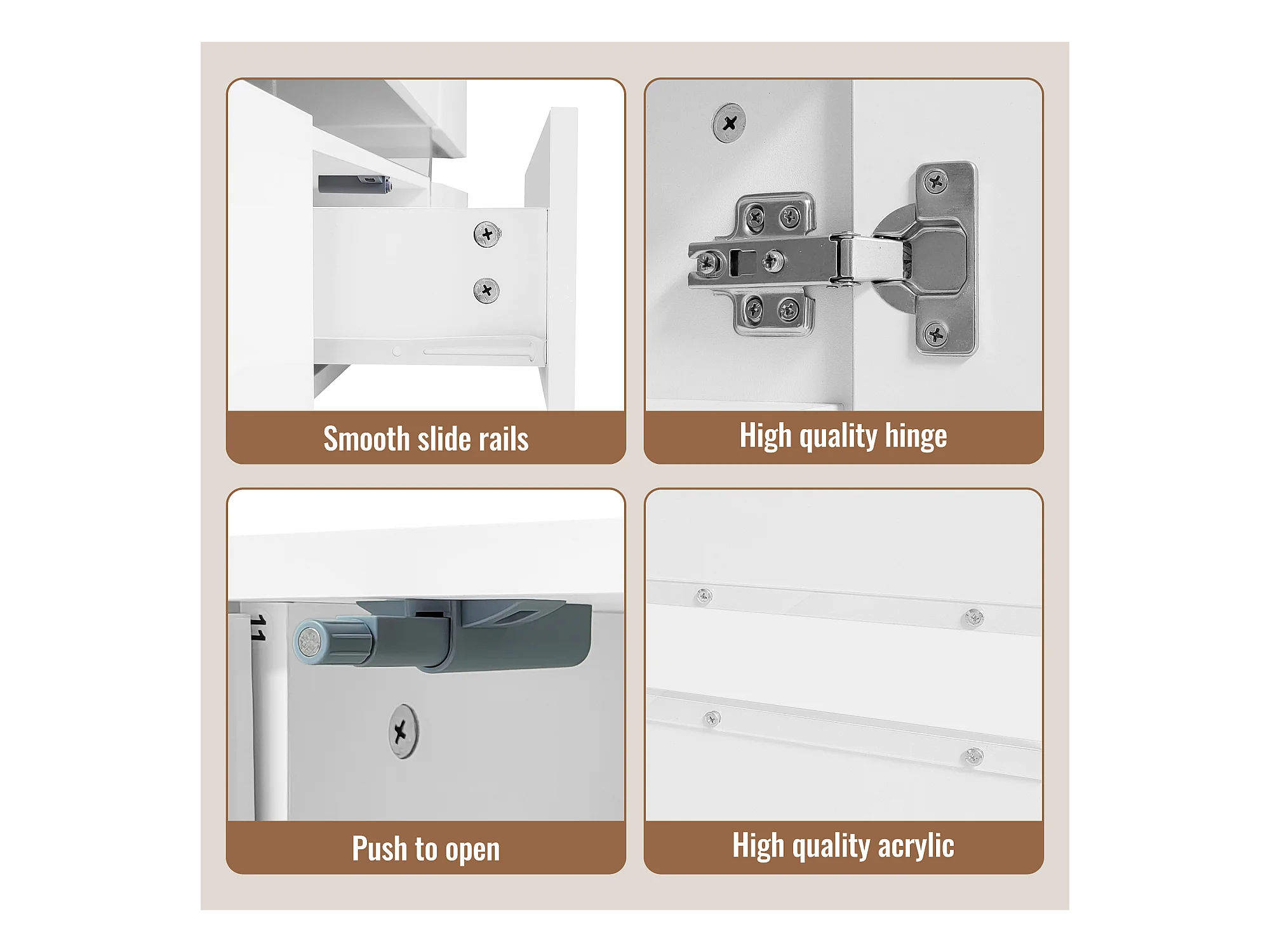 Smooth slide rails

High quality hinge

11

Push to open

High quality acrylic