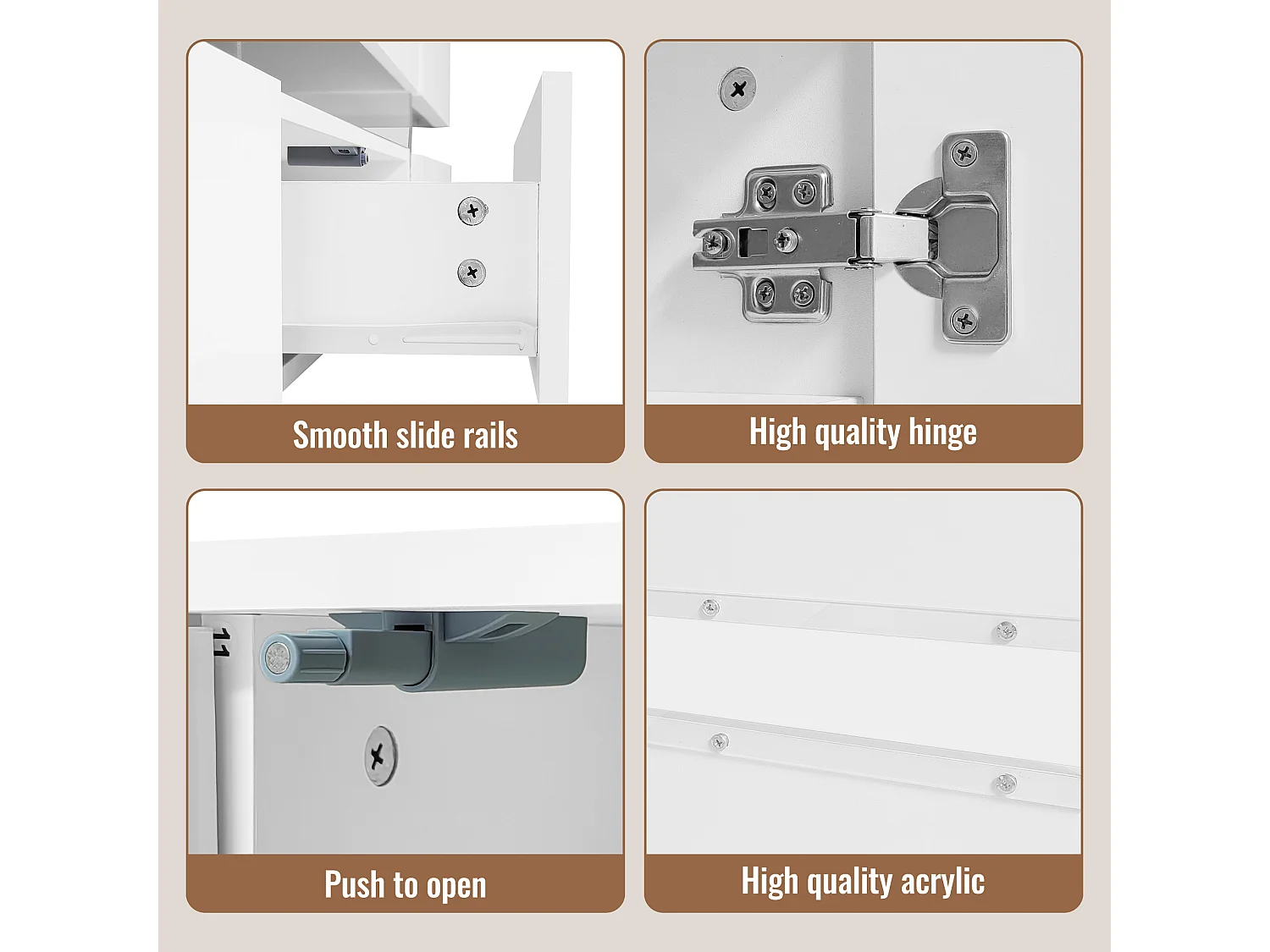 Smooth slide rails

High quality hinge

11

Push to open

High quality acrylic