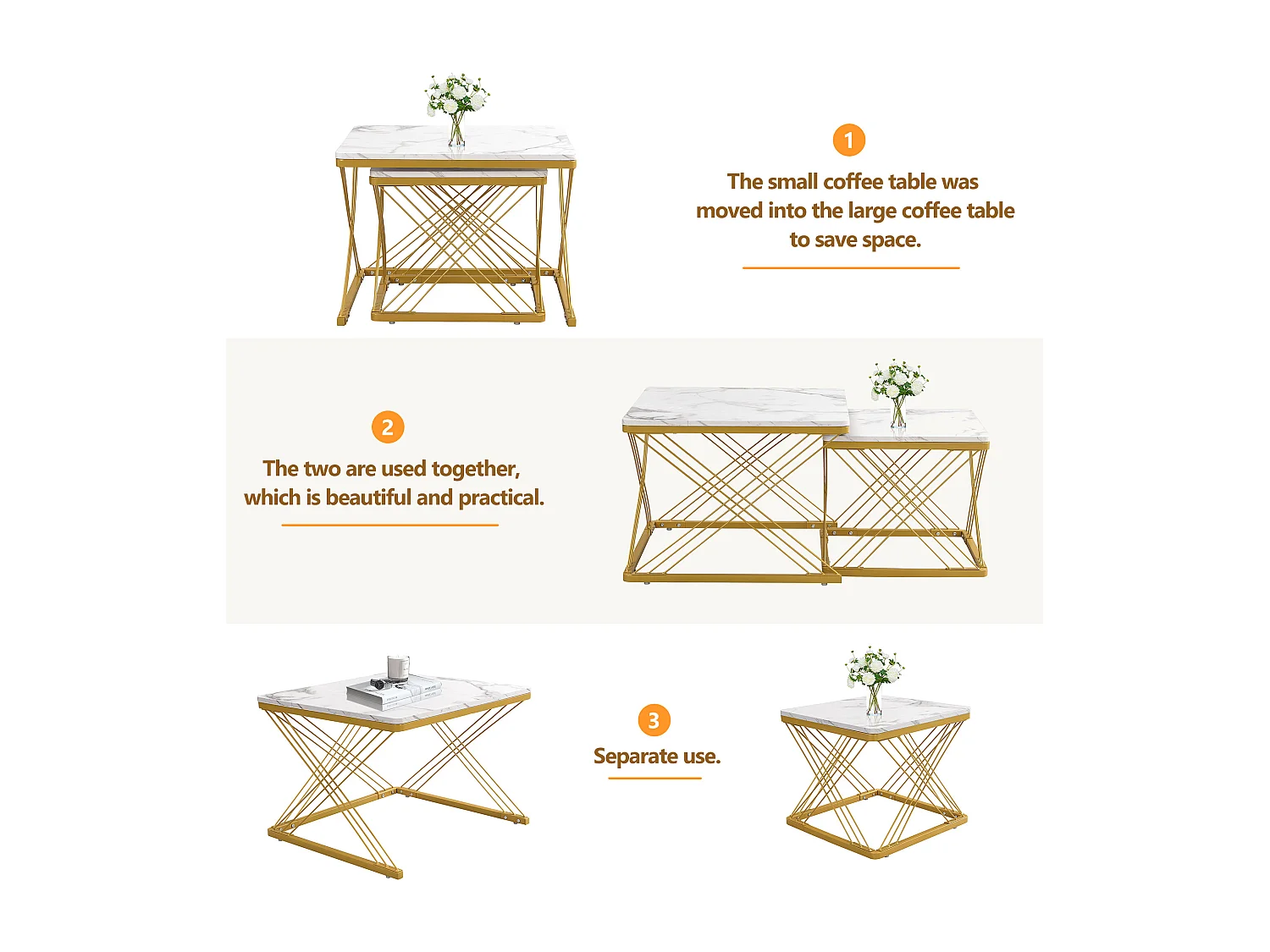 1
The small coffee table was moved into the large coffee table to save space.

2
The two are used together, which is beautiful and practical.

3
Separate use.