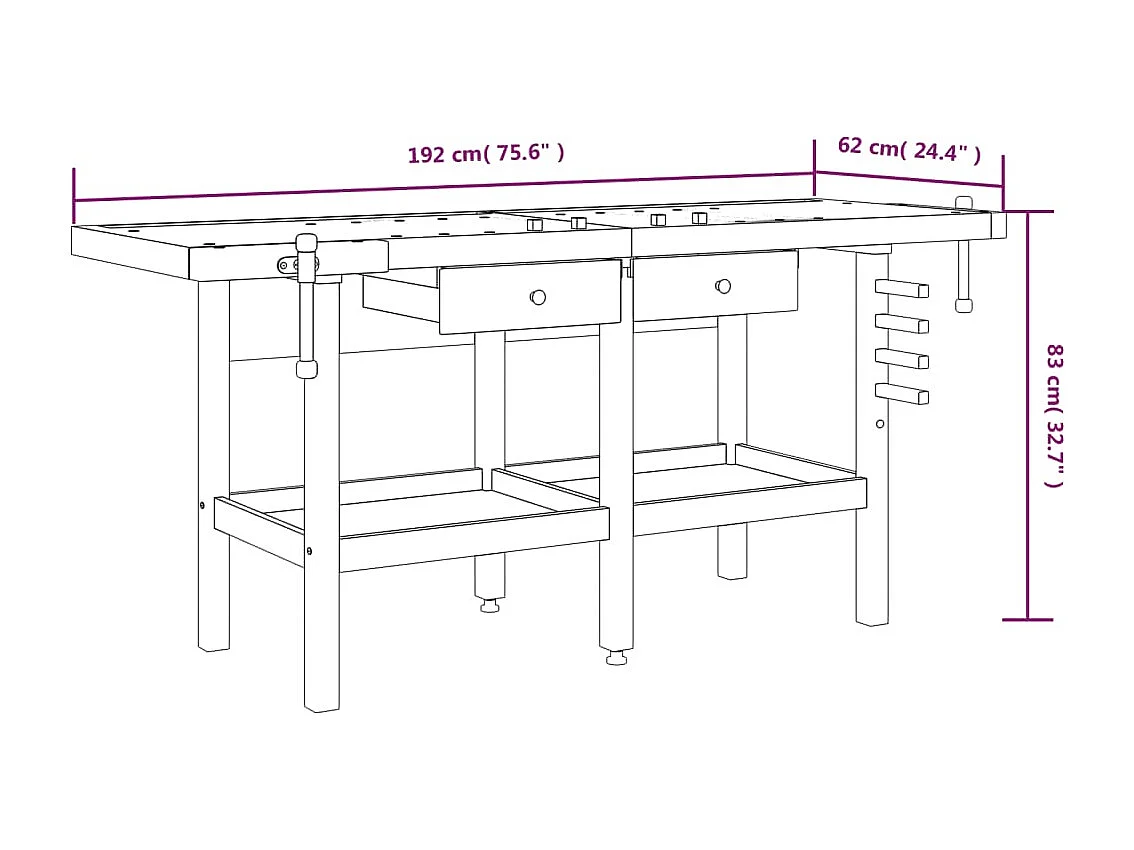 192 cm( 75.6" )

62 cm( 24.4" )

83 cm( 32.7" )