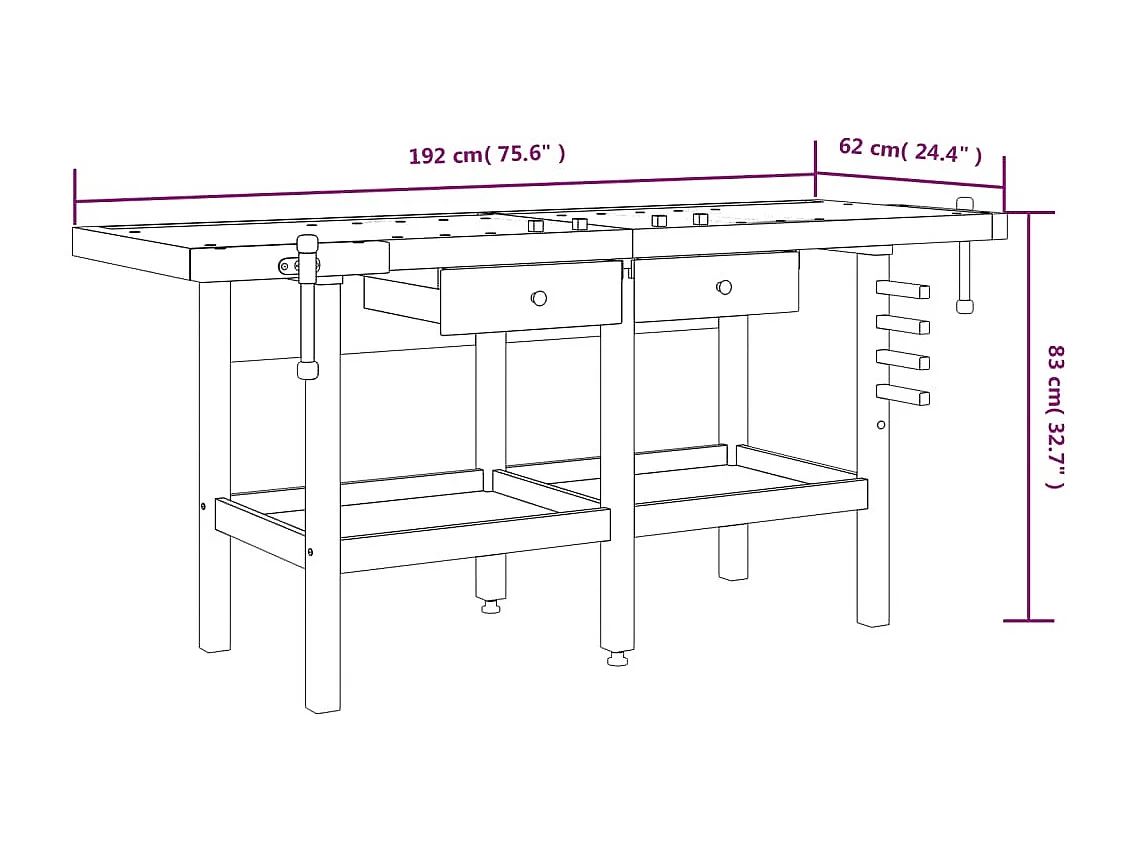 192 cm( 75.6" )

62 cm( 24.4" )

83 cm( 32.7" )